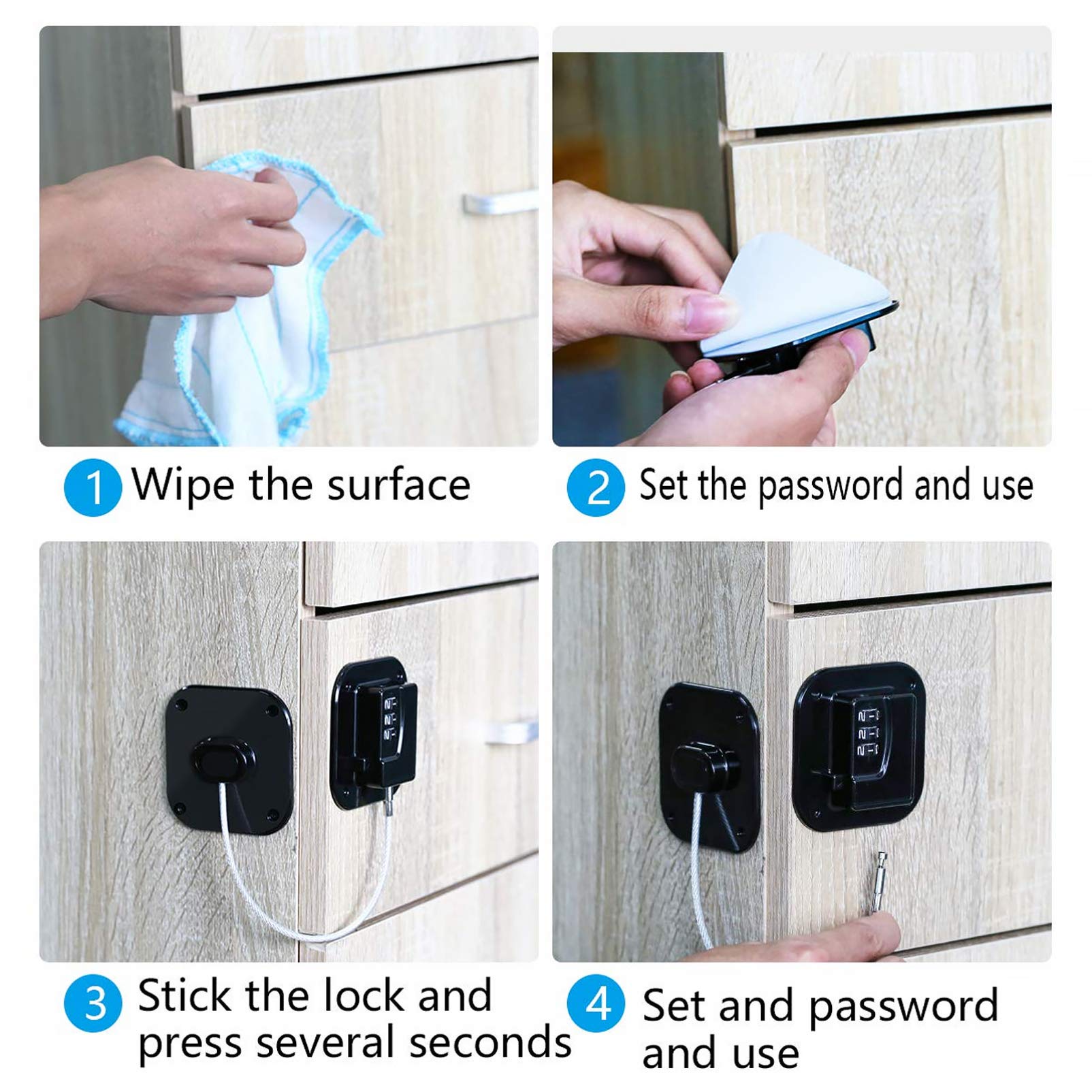 1 Wipe the surface

2 Set the password and use

3 Stick the lock and press several seconds

4 Set and password and use