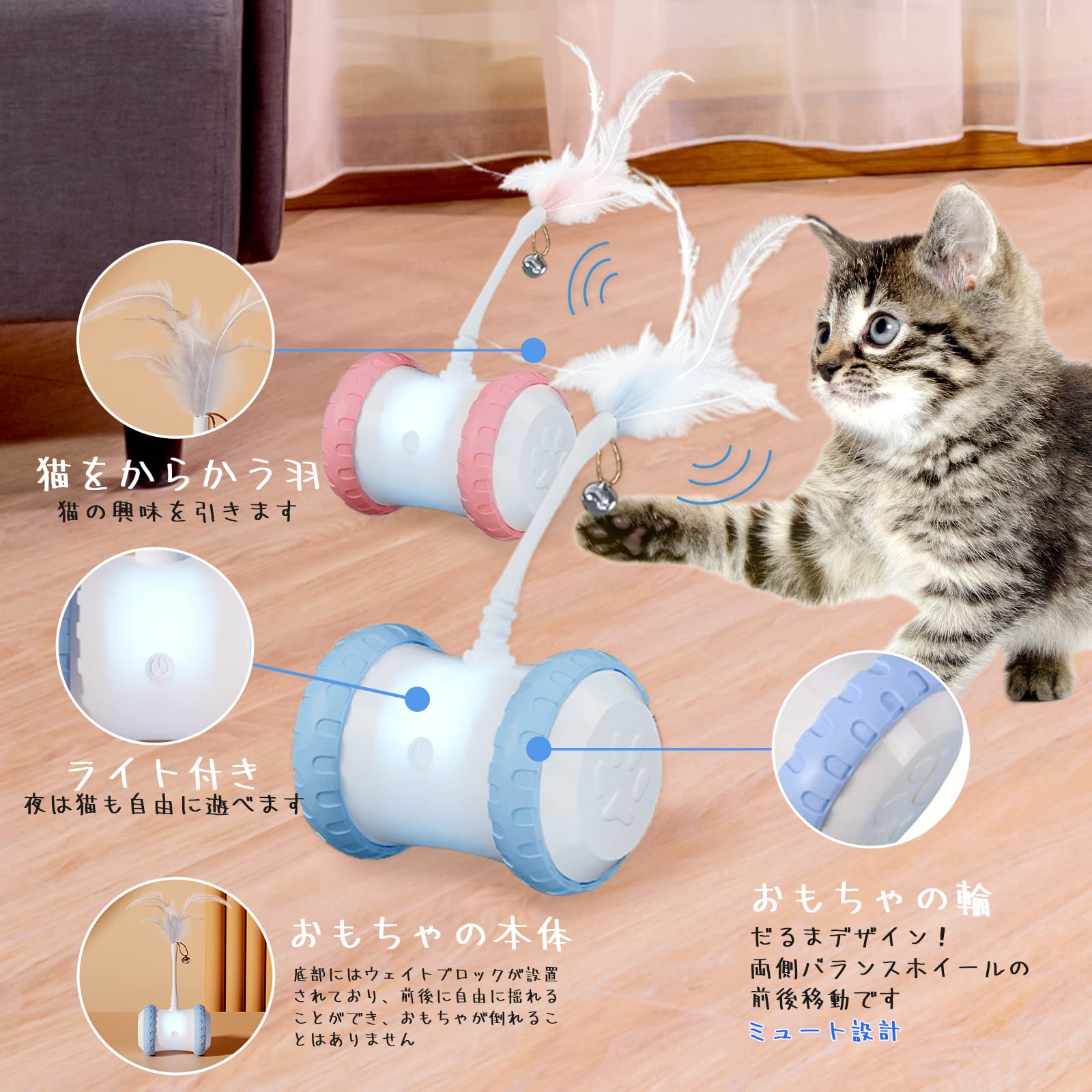 猫をからかう羽
猫の興味を引きます

ライト付き
夜は猫も自由に遊べます

おもちゃの本体
底部にはウェイトブロックが設置されており、前後に自由に揺れることができ、おもちゃが倒れることはありません

おもちゃの輪
だるまデザイン！
両側バランスホイールの前後移動です
ミュート設計