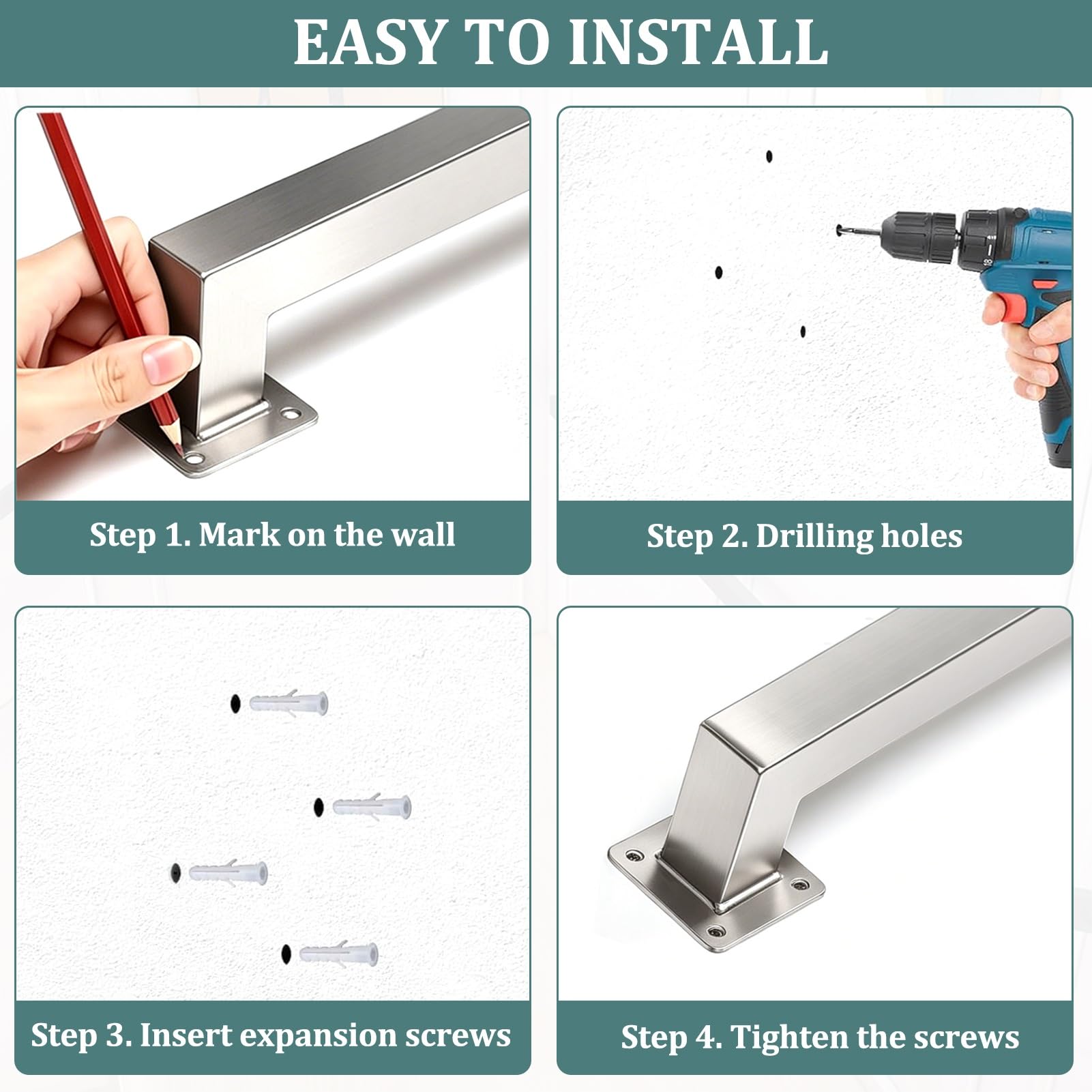 EASY TO INSTALL

Step 1. Mark on the wall

Step 2. Drilling holes

Step 3. Insert expansion screws

Step 4. Tighten the screws