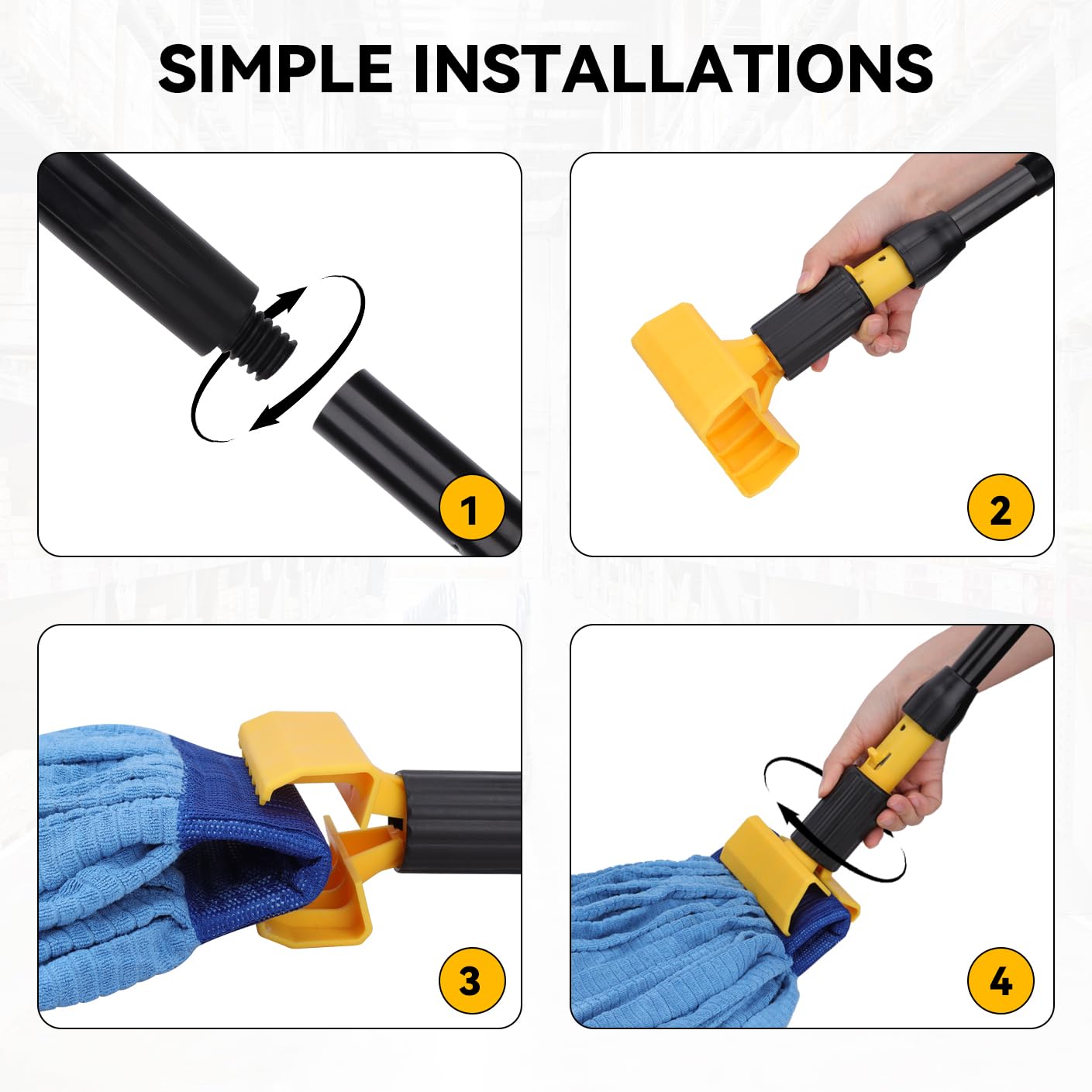 SIMPLE INSTALLATIONS

1

2

3

4