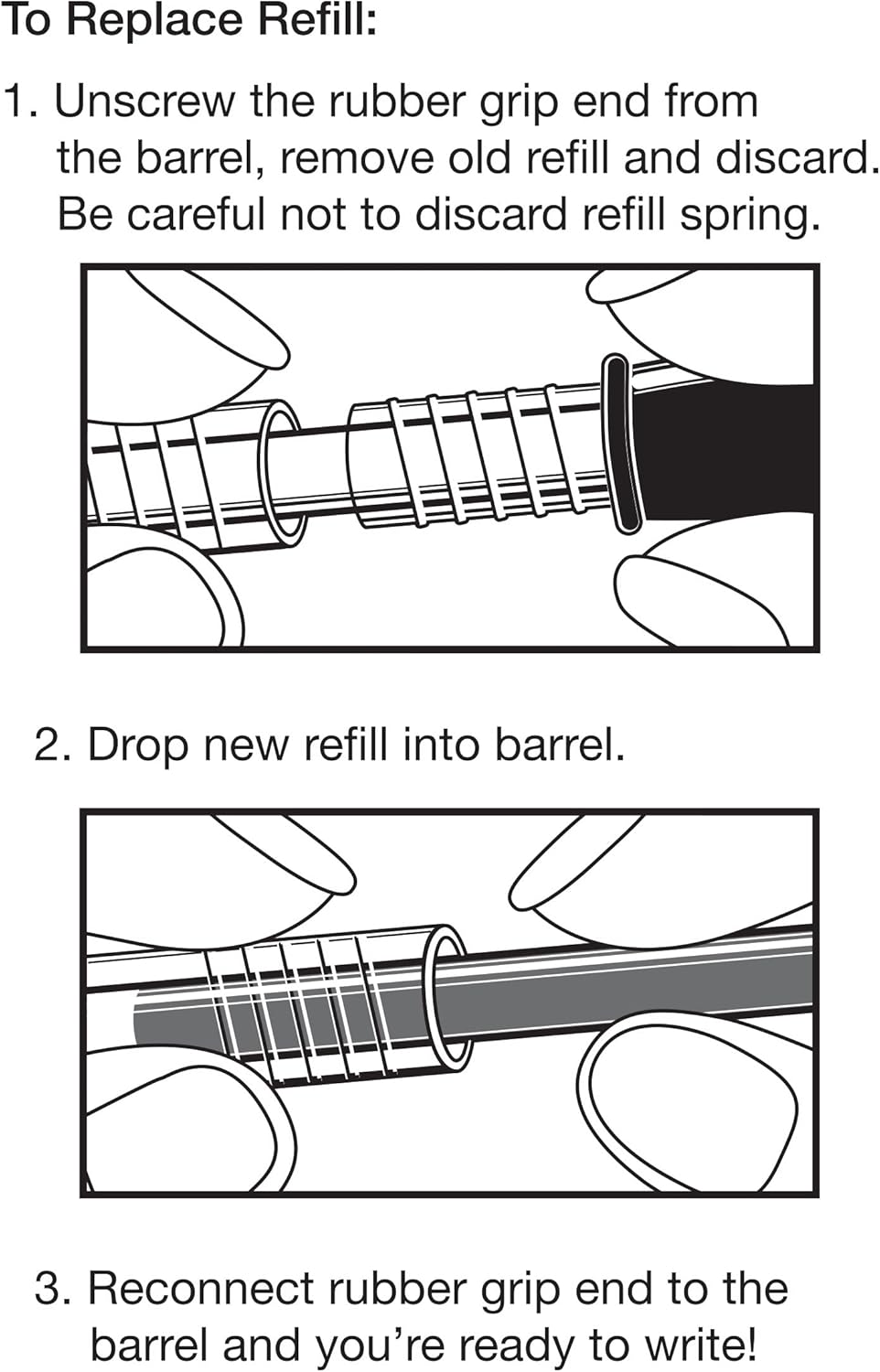 To Replace Refill:

1. Unscrew the rubber grip end from the barrel, remove old refill and discard. Be careful not to discard refill spring.

2. Drop new refill into barrel.

3. Reconnect rubber grip end to the barrel and you're ready to write!