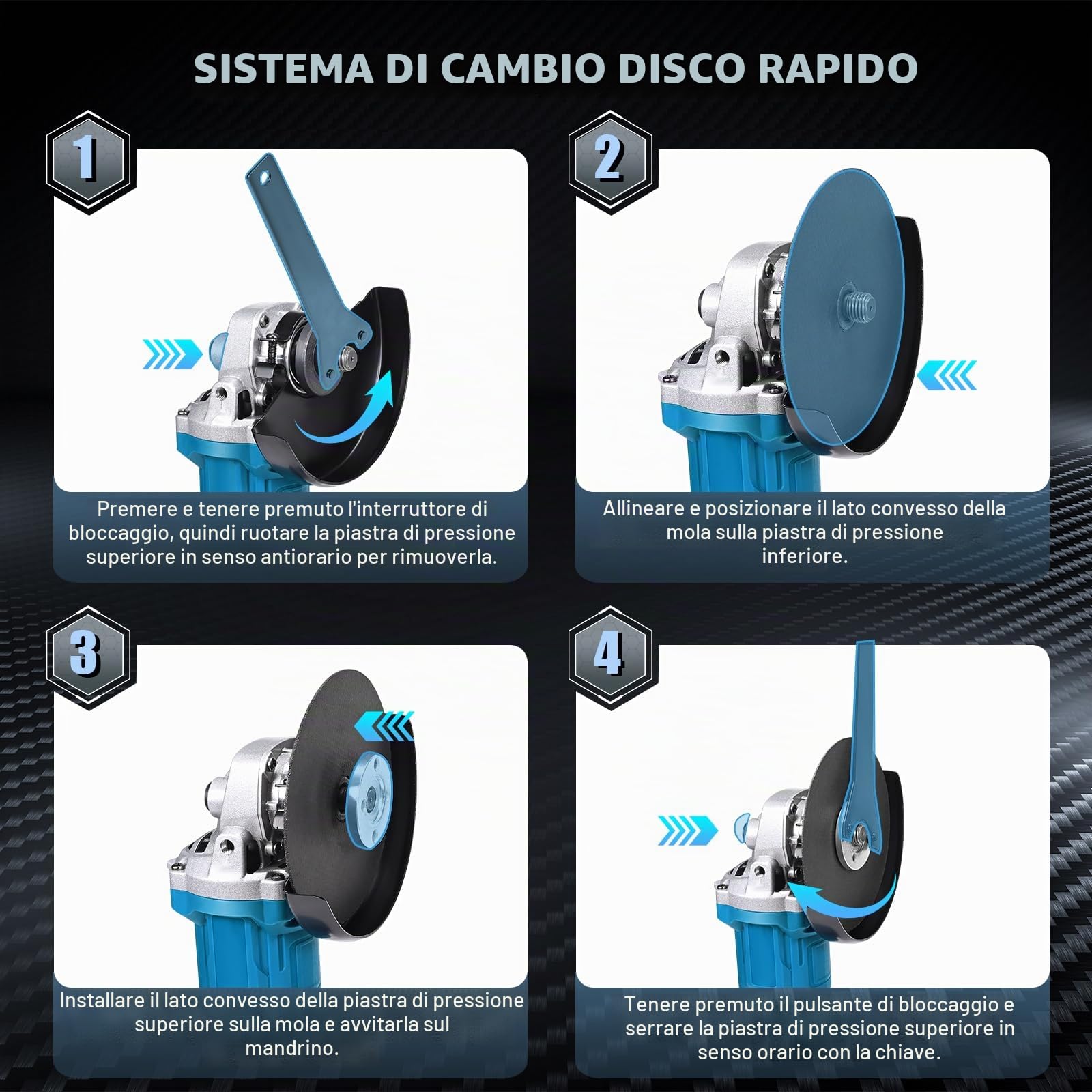 SISTEMA DI CAMBIO DISCO RAPIDO

1

Premere e tenere premuto l'interruttore di bloccaggio, quindi ruotare la piastra di pressione superiore in senso antiorario per rimuoverla.

2

Allineare e posizionare il lato convesso della mola sulla piastra di pressione inferiore.

3

Installare il lato convesso della piastra di pressione superiore sulla mola e avvitarla sul mandrino.

4

Tenere premuto il pulsante di bloccaggio e serrare la piastra di pressione superiore in senso orario con la chiave.