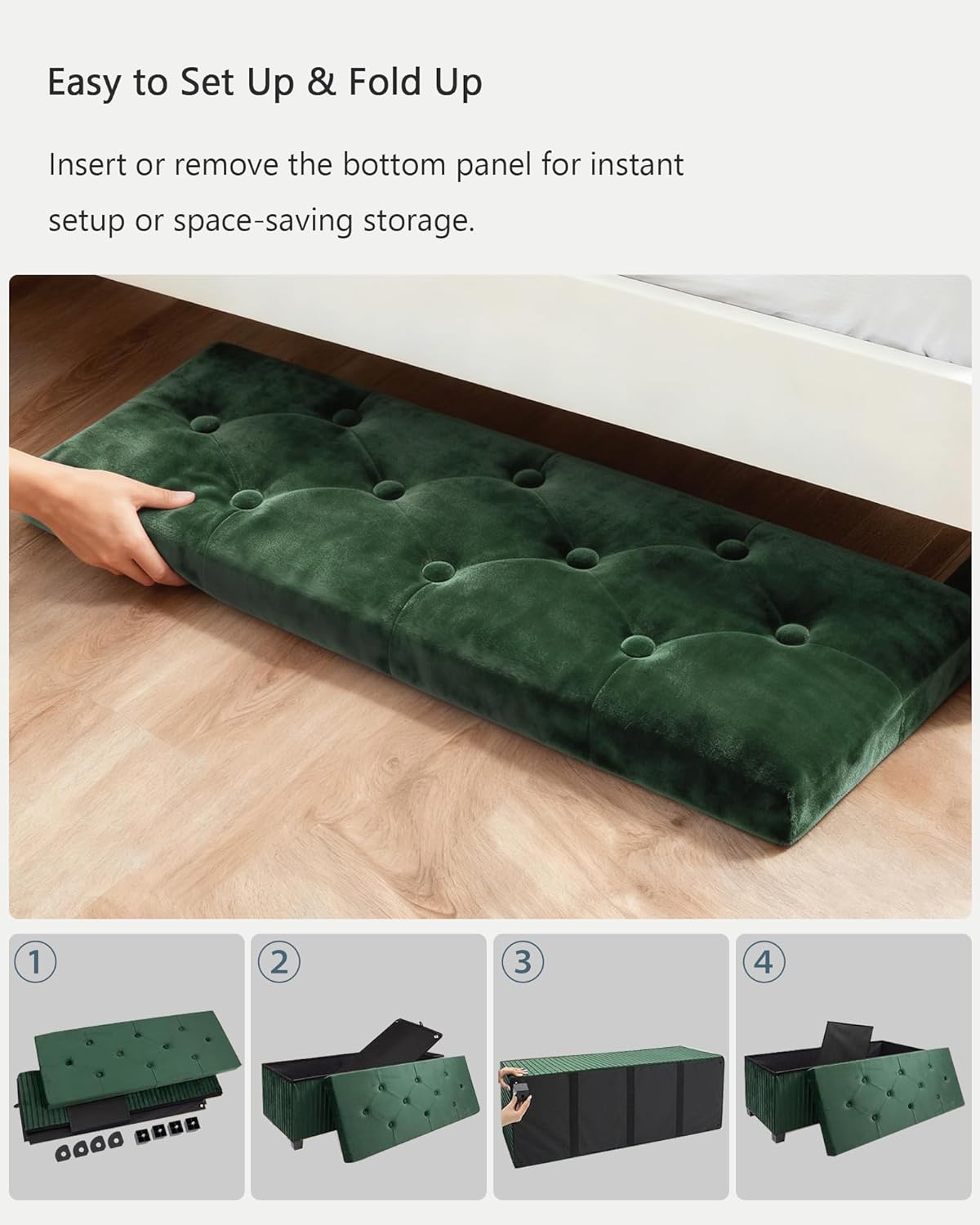 Easy to Set Up & Fold Up

Insert or remove the bottom panel for instant setup or space-saving storage.

①

②

③

④