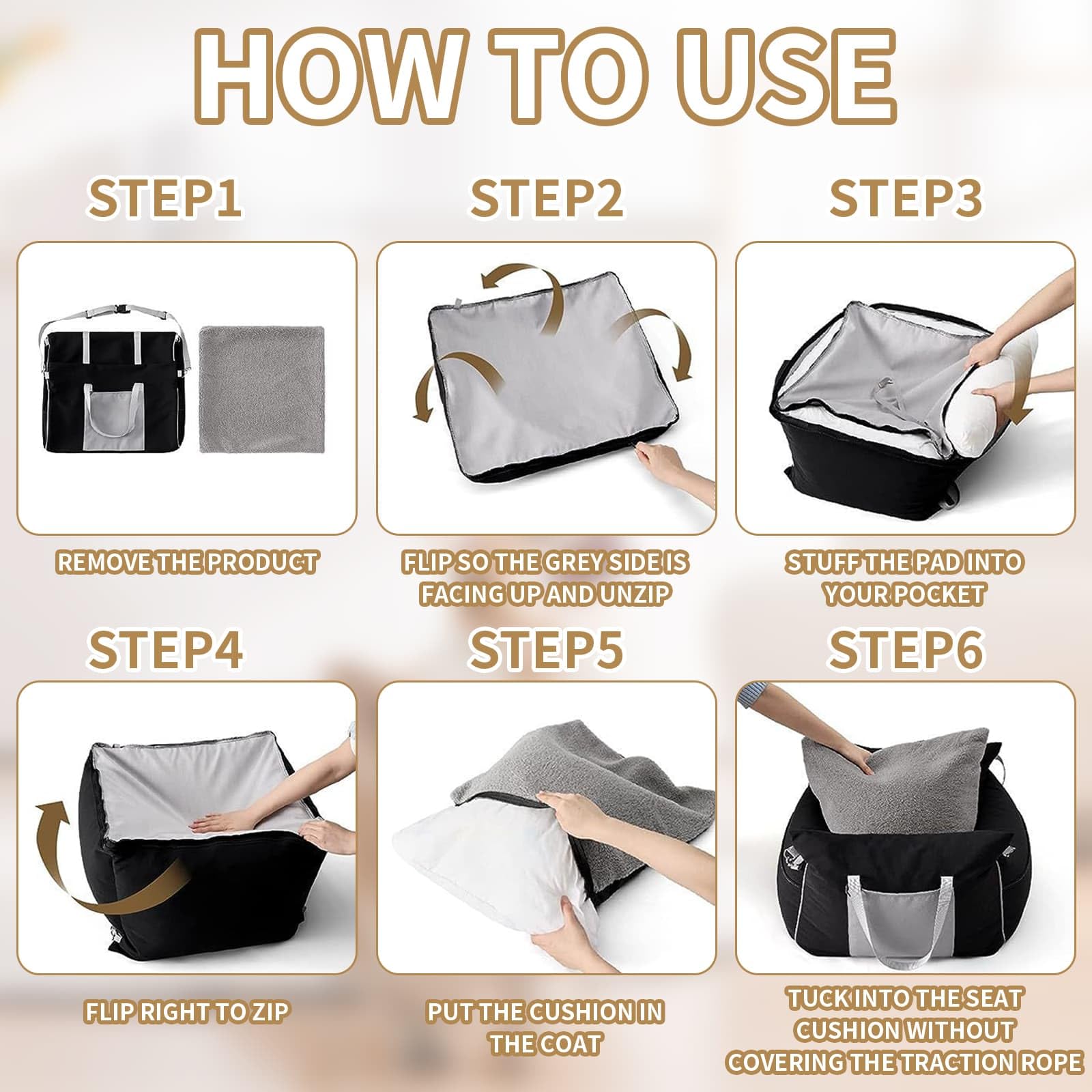 HOW TO USE

STEP1

REMOVE THE PRODUCT

STEP2

FLIP SO THE GREY SIDE IS FACING UP AND UNZIP

STEP3

STUFF THE PAD INTO YOUR POCKET

STEP4

FLIP RIGHT TO ZIP

STEP5

PUT THE CUSHION IN THE COAT

STEP6

TUCK INTO THE SEAT CUSHION WITHOUT COVERING THE TRACTION ROPE