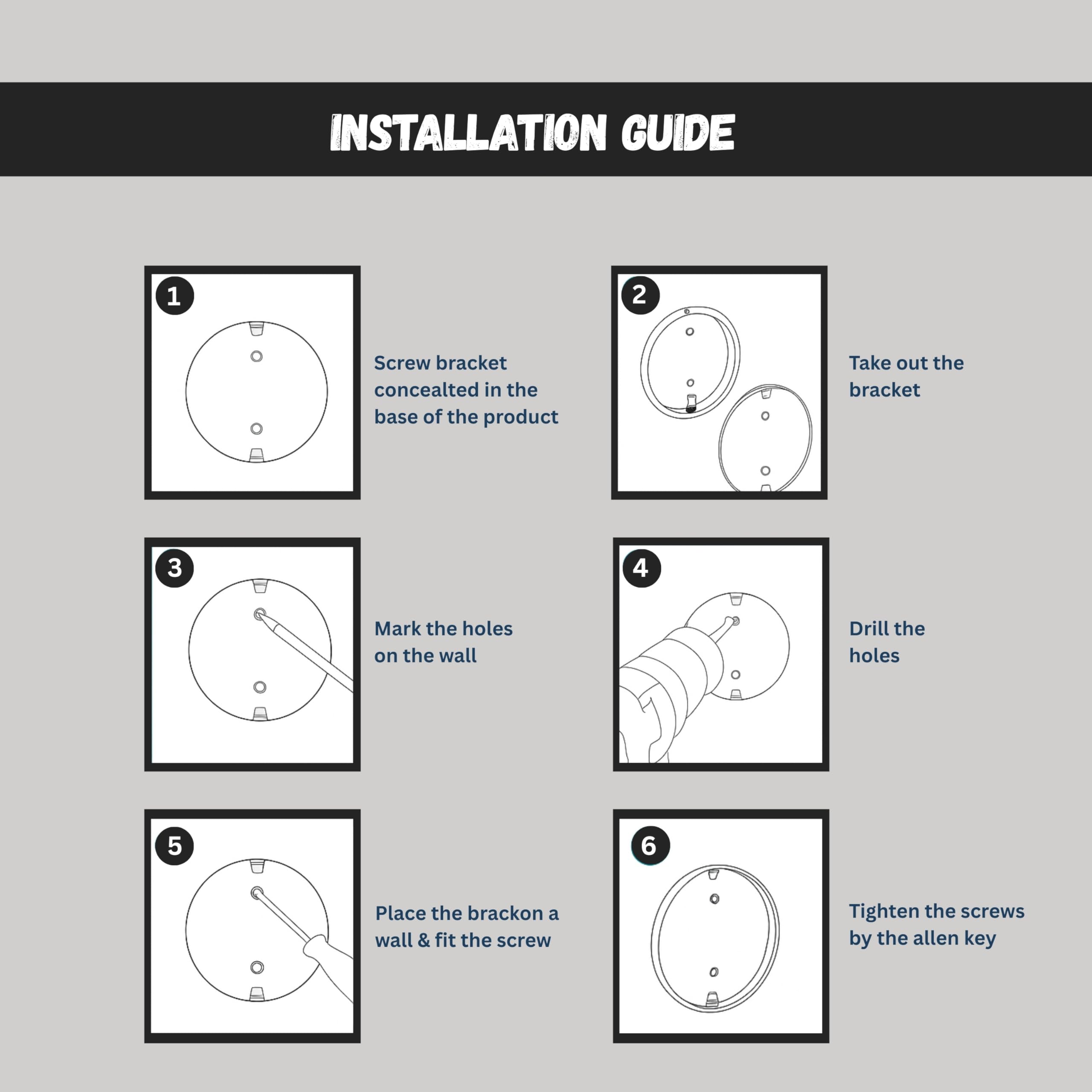 INSTALLATION GUIDE

1

Screw bracket concealted in the base of the product

2

Take out the bracket

3

Mark the holes on the wall

4

Drill the holes

5

Place the brackon a wall & fit the screw

6

Tighten the screws by the allen key