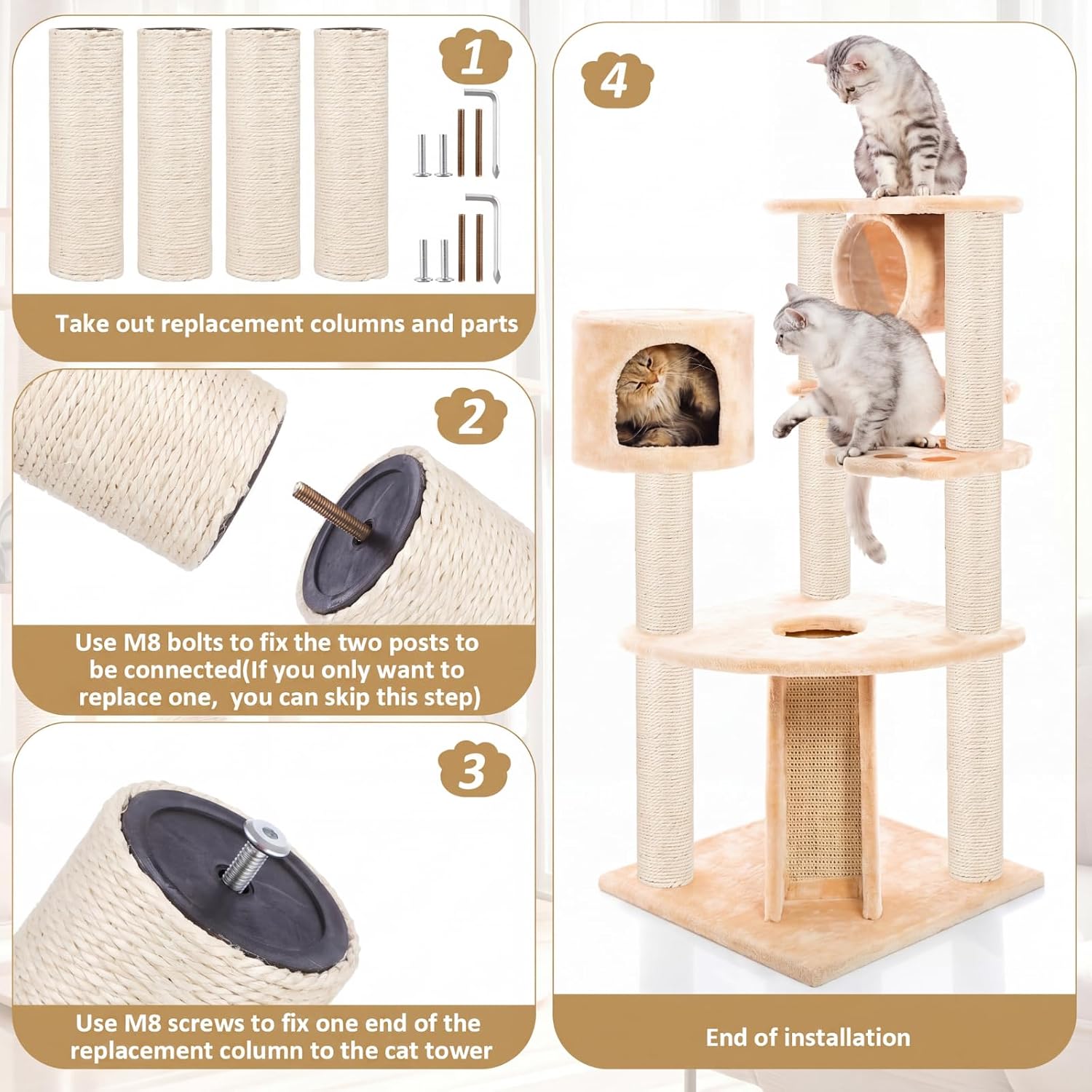 1

Take out replacement columns and parts

2

Use M8 bolts to fix the two posts to be connected(If you only want to replace one,  you can skip this step)

3

Use M8 screws to fix one end of the replacement column to the cat tower

4

End of installation