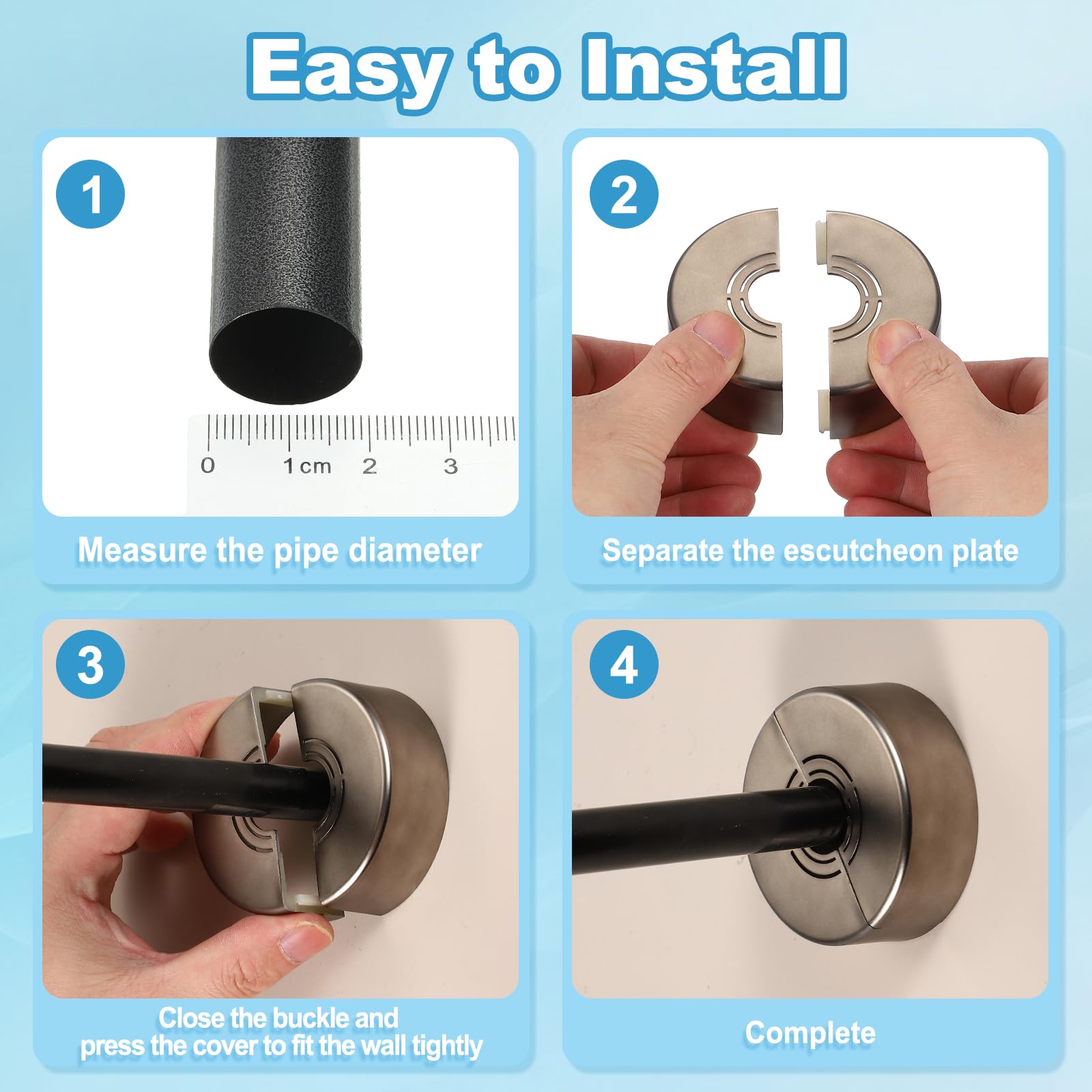 Easy to Install

1

0 1cm 2 3

Measure the pipe diameter

2

Separate the escutcheon plate

3

Close the buckle and press the cover to fit the wall tightly

4

Complete