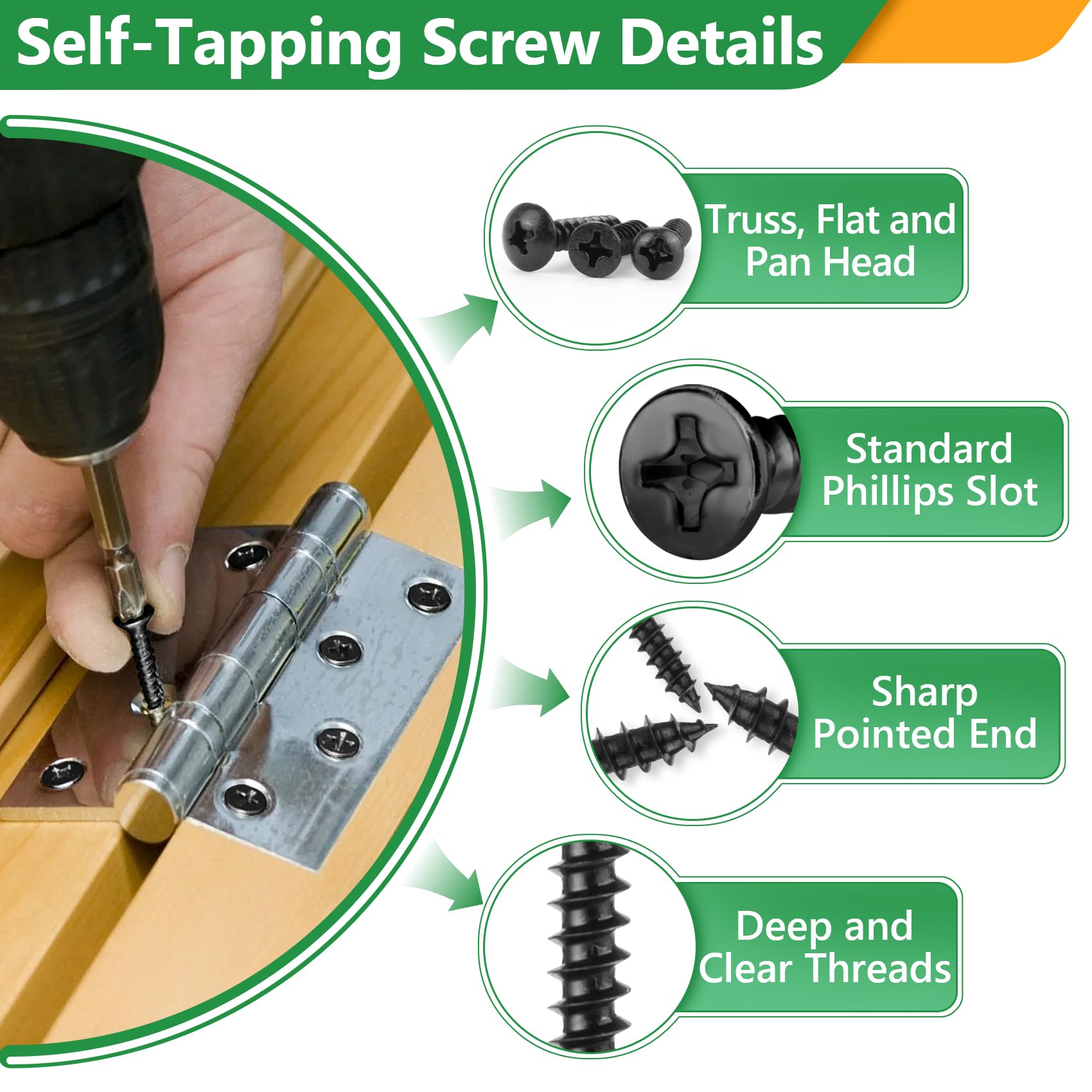 Self-Tapping Screw Details

Truss, Flat and Pan Head

Standard Phillips Slot

Sharp Pointed End

Deep and Clear Threads