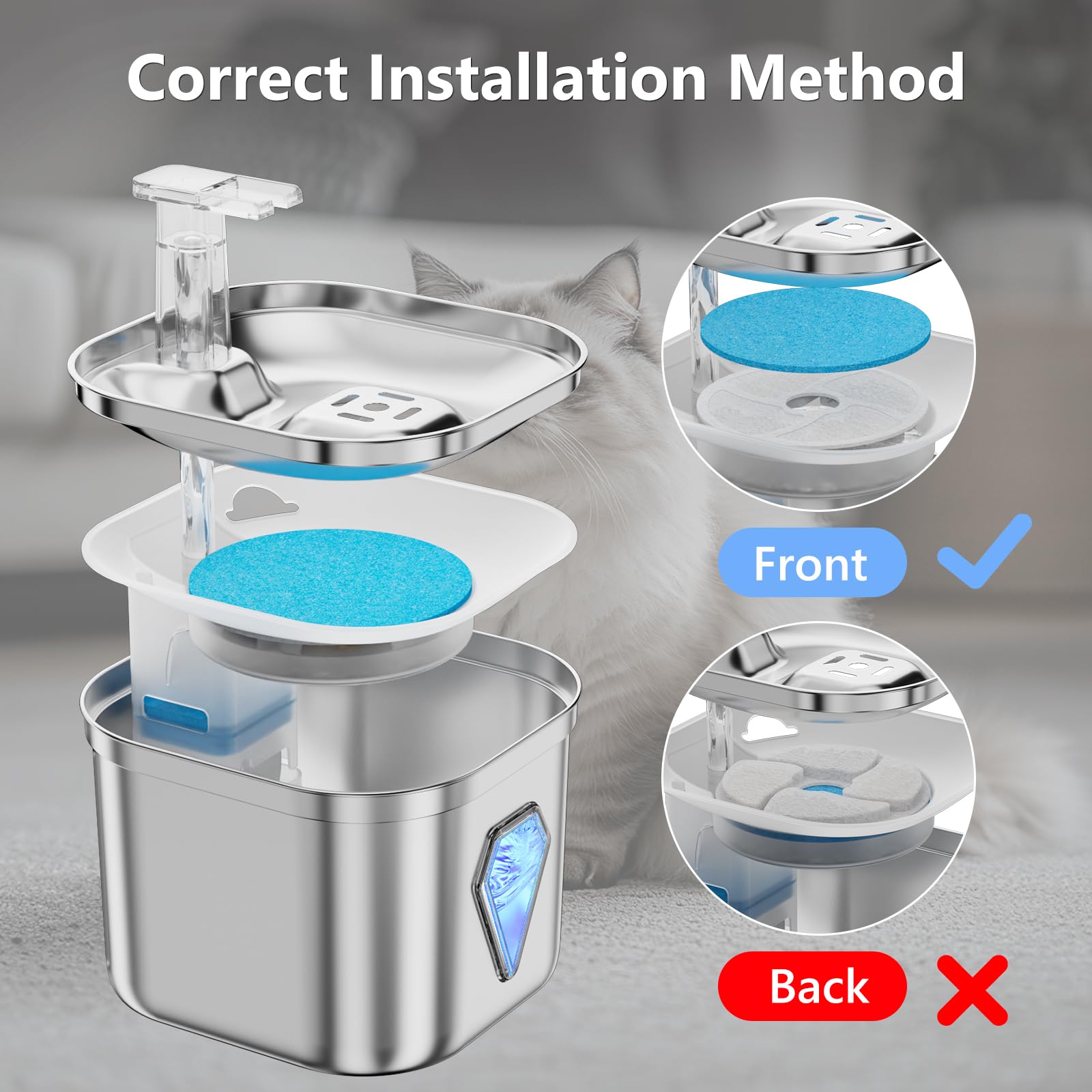 Correct Installation Method

Front

Back