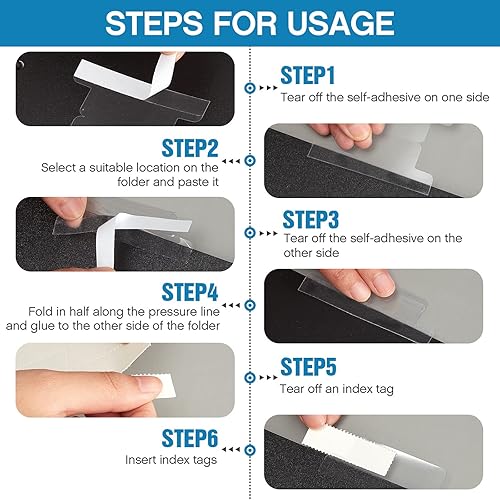 STEPS FOR USAGE

STEP1
Tear off the self-adhesive on one side

STEP2
Select a suitable location on the folder and paste it

STEP3
Tear off the self-adhesive on the other side

STEP4
Fold in half along the pressure line and glue to the other side of the folder

STEP5
Tear off an index tag

STEP6
Insert index tags