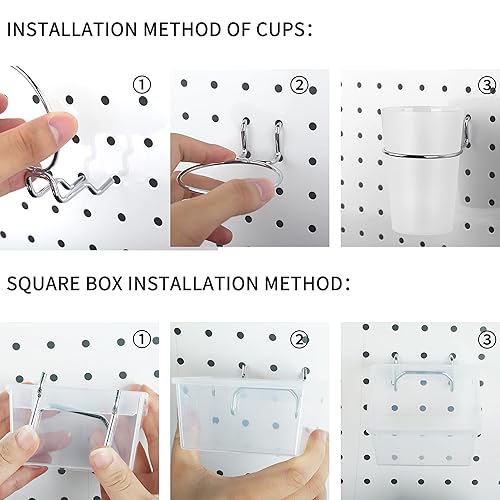 INSTALLATION METHOD OF CUPS:

①

②

③

SQUARE BOX INSTALLATION METHOD:

①

②

③