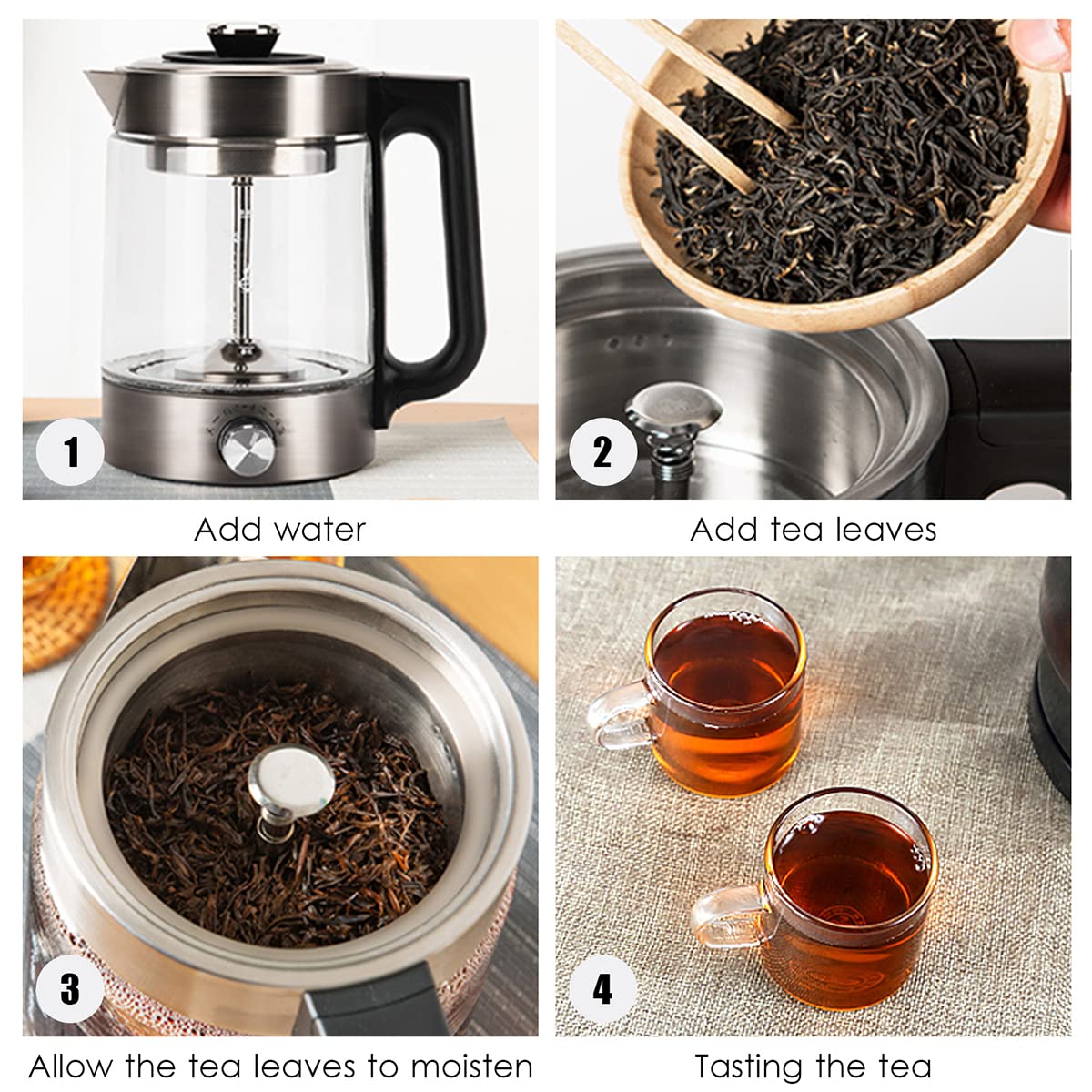 1

Add water

2

Add tea leaves

3

Allow the tea leaves to moisten

4

Tasting the tea