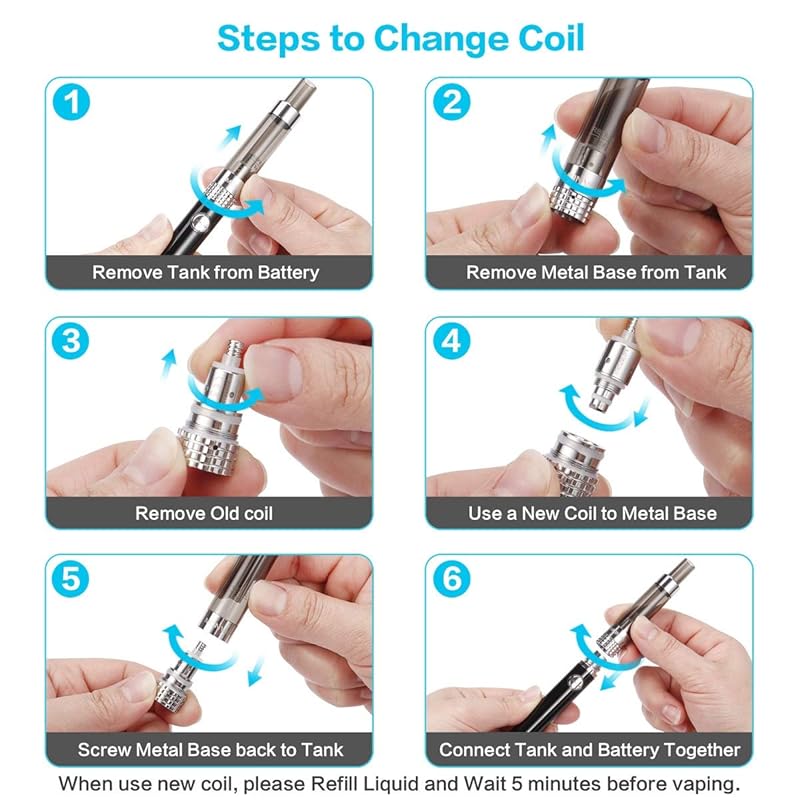 Steps to Change Coil

1

Remove Tank from Battery

2

Remove Metal Base from Tank

3

Remove Old coil

4

Use a New Coil to Metal Base

5

Screw Metal Base back to Tank

6

Connect Tank and Battery Together

When use new coil, please Refill Liquid and Wait 5 minutes before vaping.