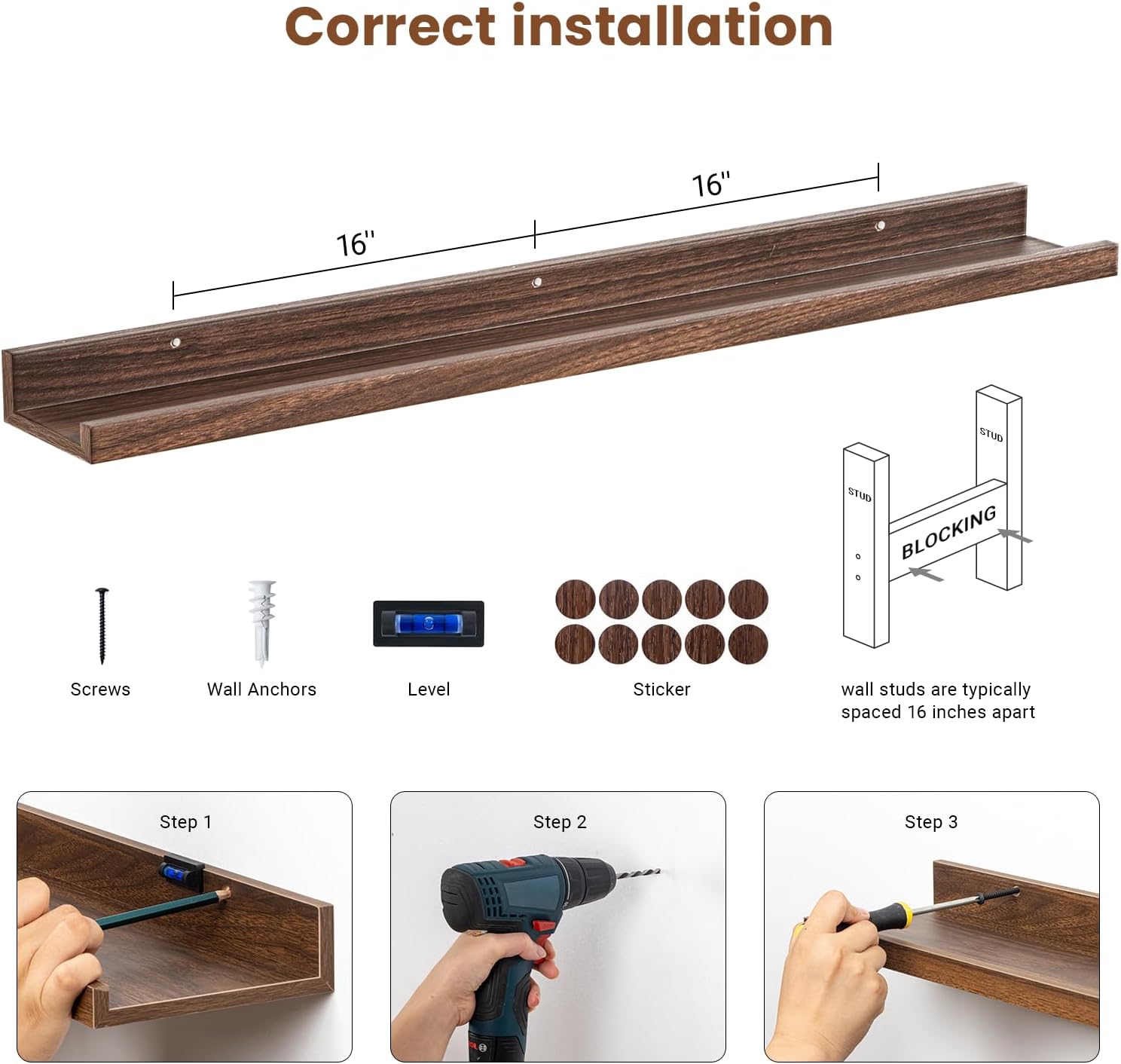 Correct installation

16''

16''

STUD

STUD

BLOCKING

Screws

Wall Anchors

Level

Sticker

wall studs are typically spaced 16 inches apart

Step 1

Step 2

Step 3