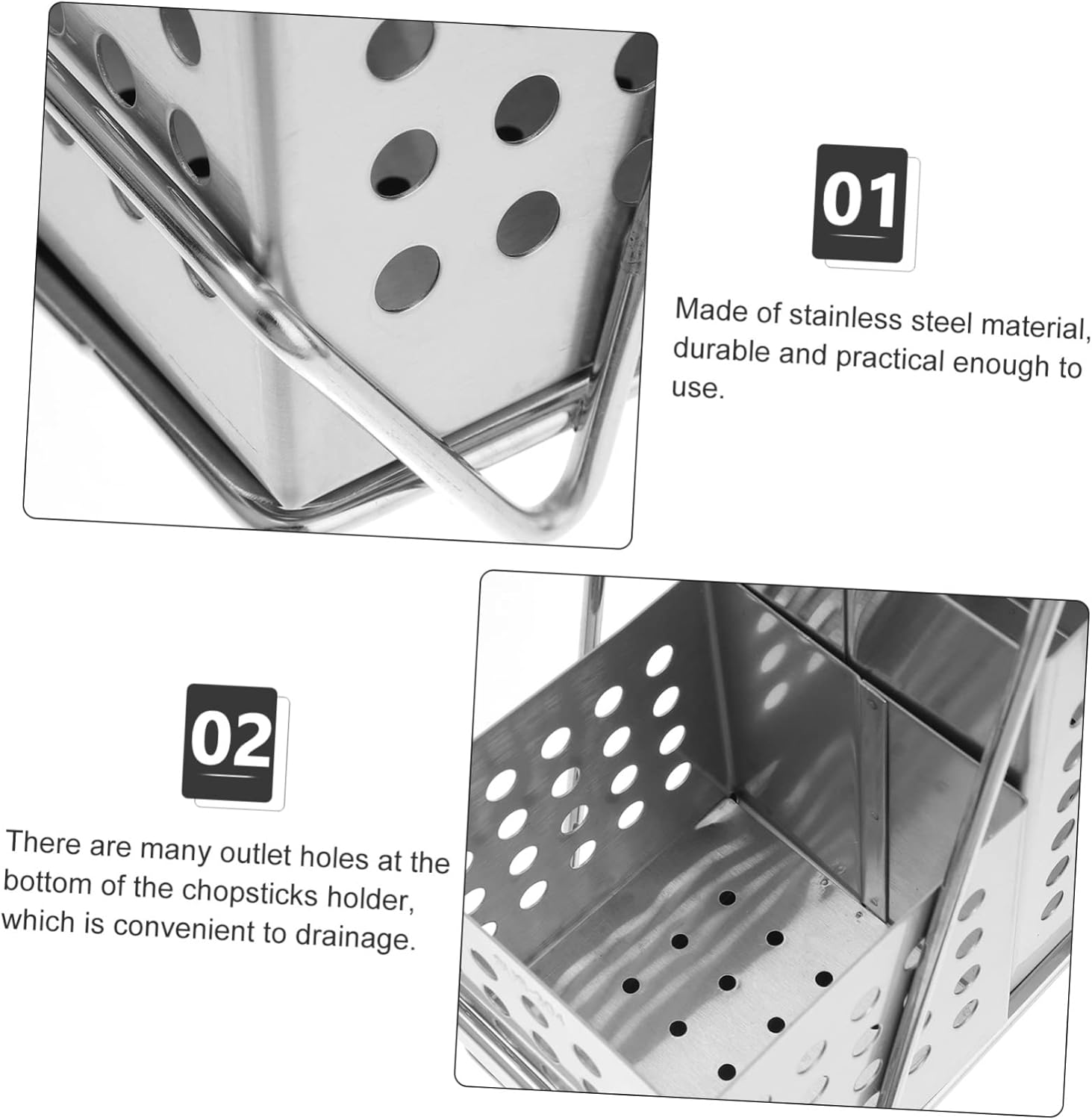 01

Made of stainless steel material, durable and practical enough to use.

02

There are many outlet holes at the bottom of the chopsticks holder, which is convenient to drainage.