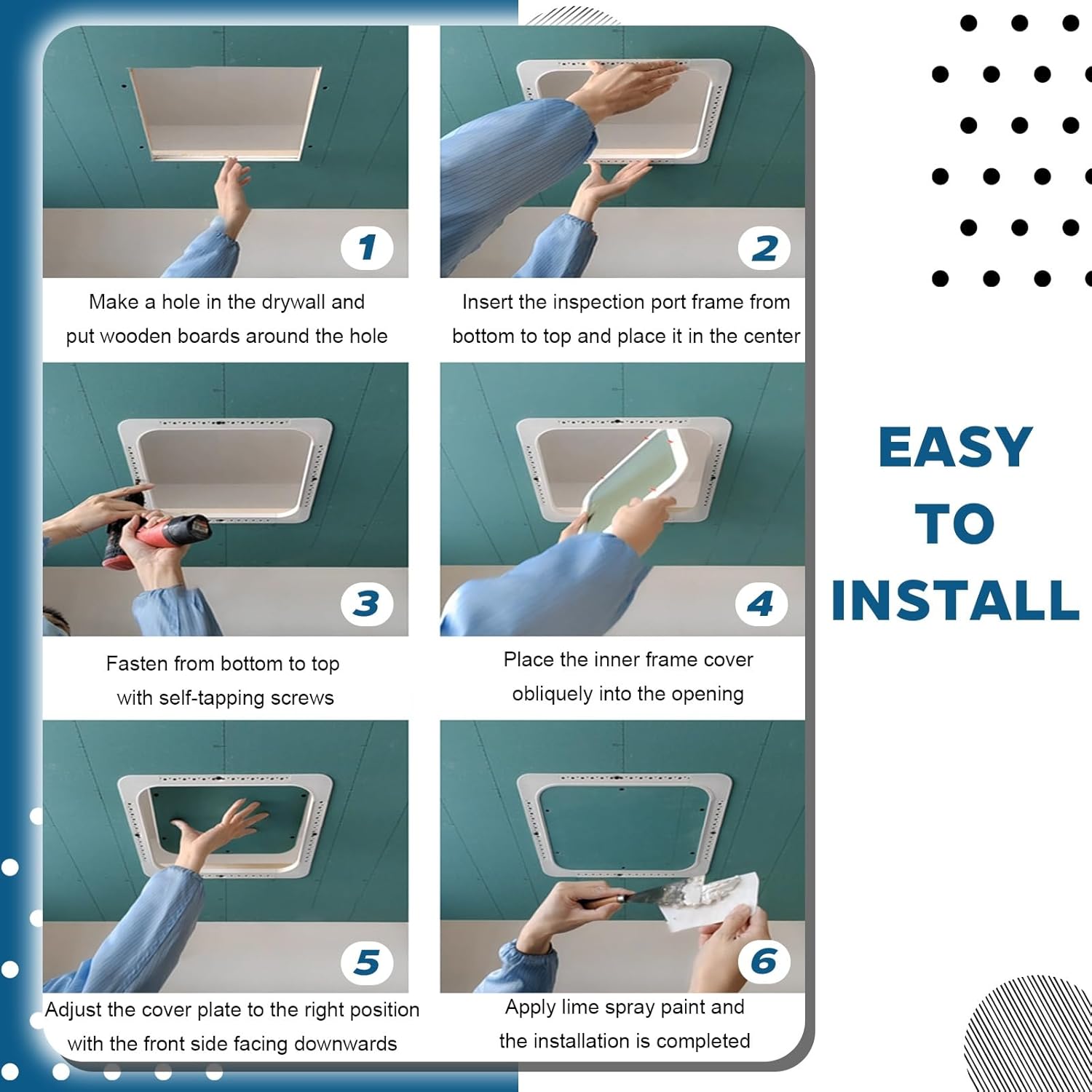 1

Make a hole in the drywall and put wooden boards around the hole

2

Insert the inspection port frame from bottom to top and place it in the center

3

Fasten from bottom to top with self-tapping screws

4

Place the inner frame cover obliquely into the opening

5

Adjust the cover plate to the right position with the front side facing downwards

6

Apply lime spray paint and the installation is completed

EASY TO INSTALL