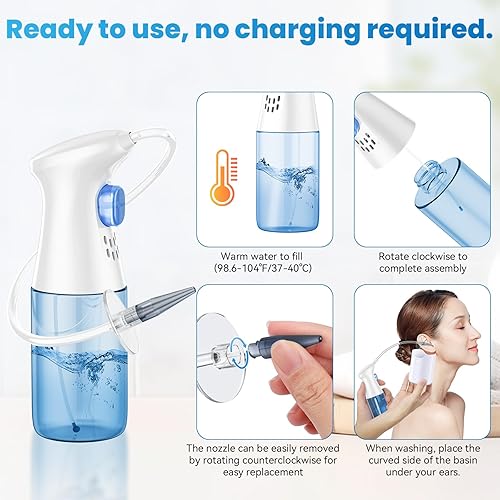 Ready to use, no charging required.

Warm water to fill (98.6-104°F/37-40°C)

Rotate clockwise to complete assembly

The nozzle can be easily removed by rotating counterclockwise for easy replacement

When washing, place the curved side of the basin under your ears.