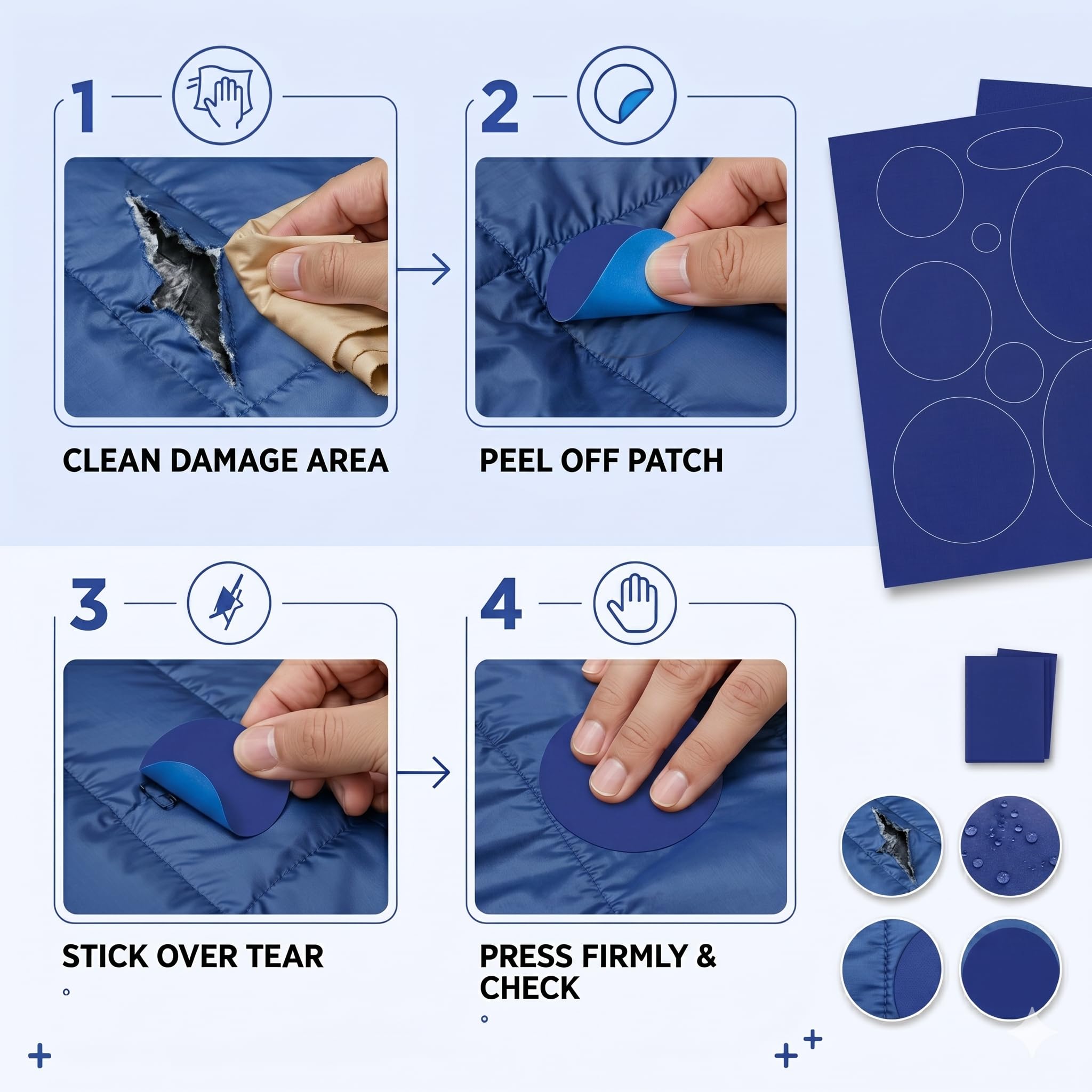 1

CLEAN DAMAGE AREA

2

PEEL OFF PATCH

3

STICK OVER TEAR

4

PRESS FIRMLY & CHECK