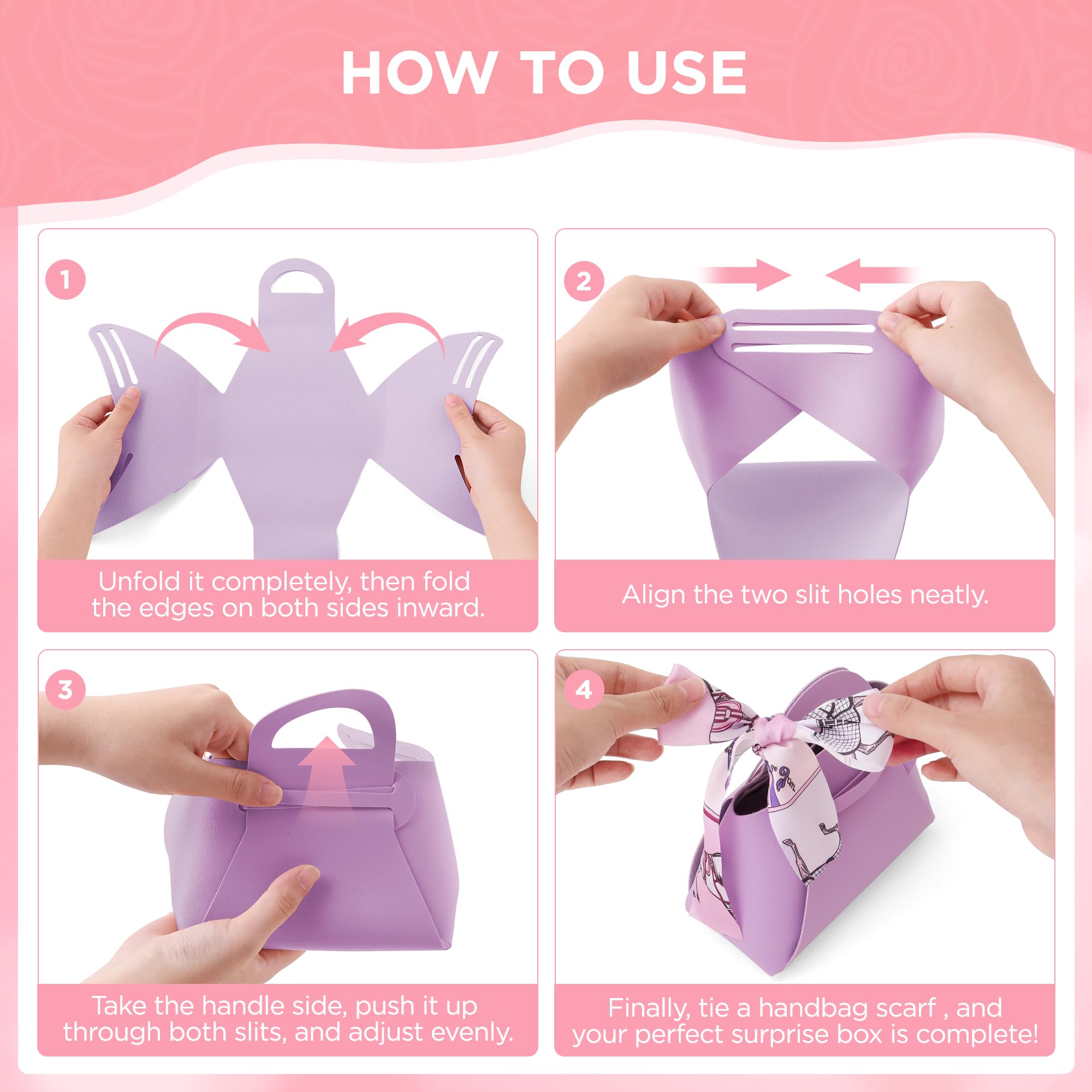 HOW TO USE

1

Unfold it completely, then fold the edges on both sides inward.

2

Align the two slit holes neatly.

3

Take the handle side, push it up through both slits, and adjust evenly.

4

Finally, tie a handbag scarf , and your perfect surprise box is complete!