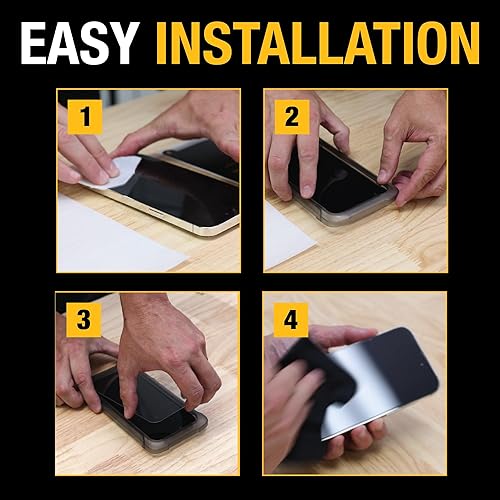 EASY INSTALLATION

1

2

3

4