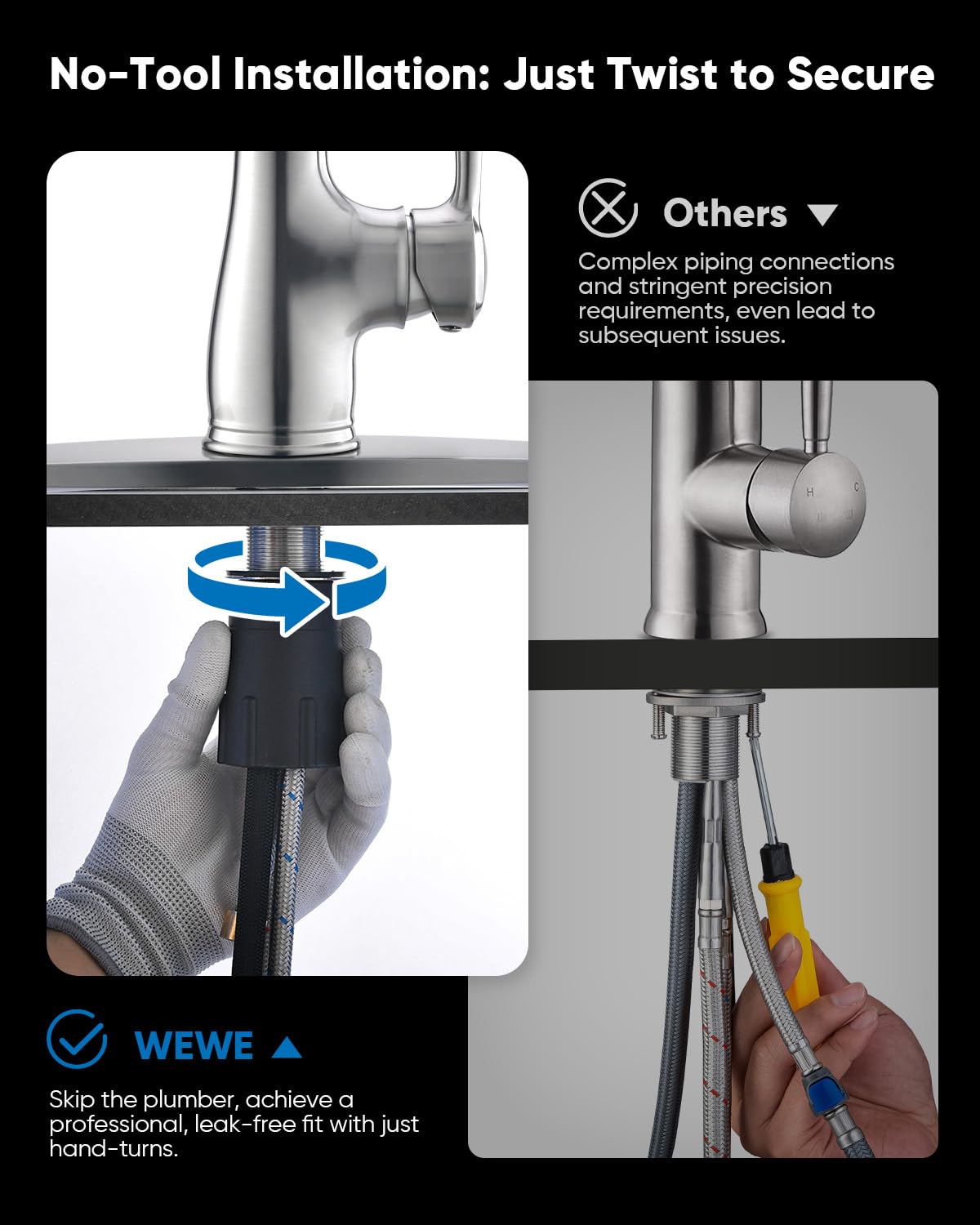 No-Tool Installation: Just Twist to Secure

Others

Complex piping connections and stringent precision requirements, even lead to subsequent issues.

H C

WEWE

Skip the plumber, achieve a professional, leak-free fit with just hand-turns.