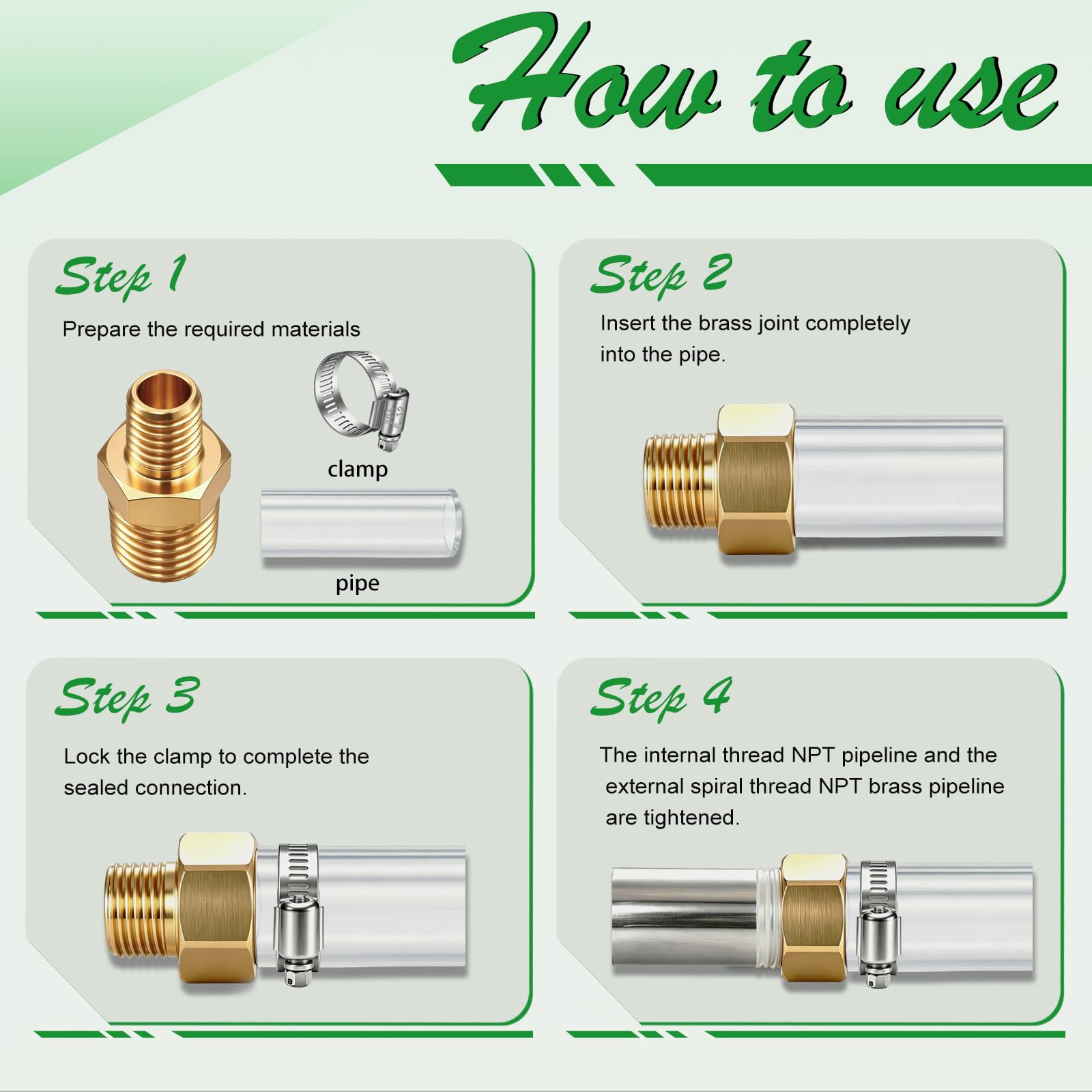 How to use

Step 1

Prepare the required materials

clamp

pipe

Step 2

Insert the brass joint completely into the pipe.

Step 3

Lock the clamp to complete the sealed connection.

Step 4

The internal thread NPT pipeline and the external spiral thread NPT brass pipeline are tightened.