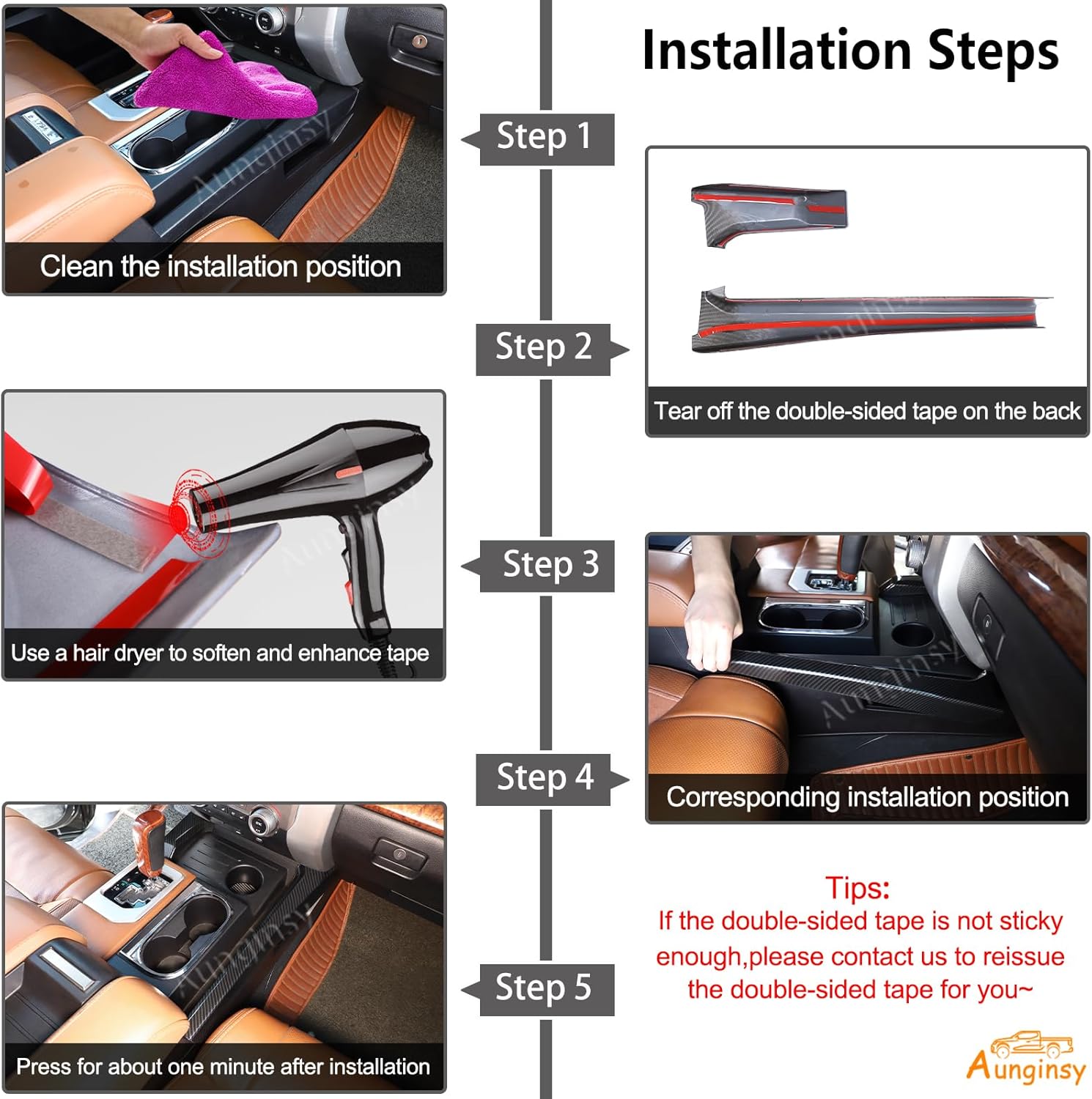 Installation Steps

Step 1

Clean the installation position

Step 2

Tear off the double-sided tape on the back

Step 3

Use a hair dryer to soften and enhance tape

Step 4

Corresponding installation position

Step 5

Press for about one minute after installation

Tips:
If the double-sided tape is not sticky enough,please contact us to reissue the double-sided tape for you~

Aunginsy