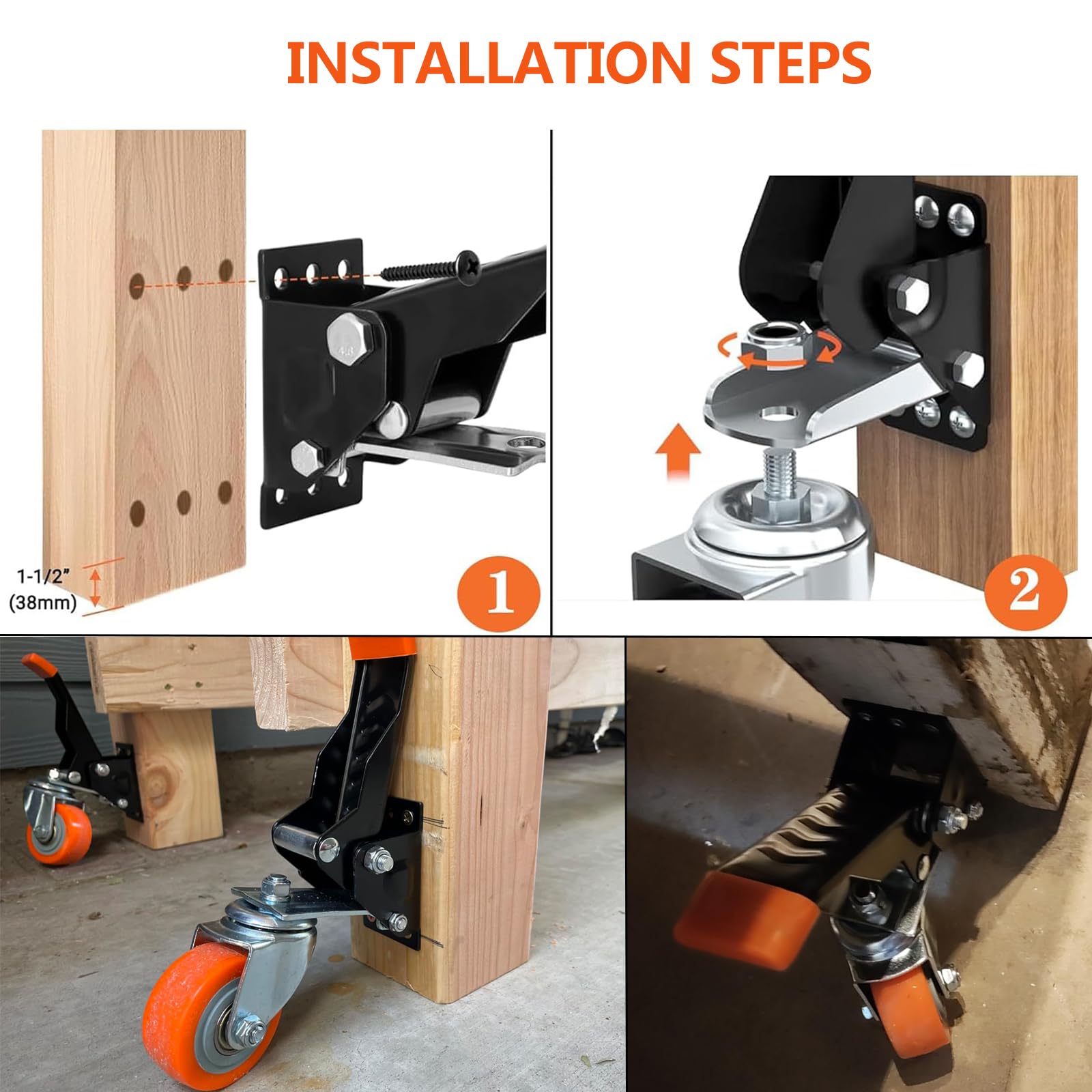 INSTALLATION STEPS

1-1/2"
(38mm)

1

2