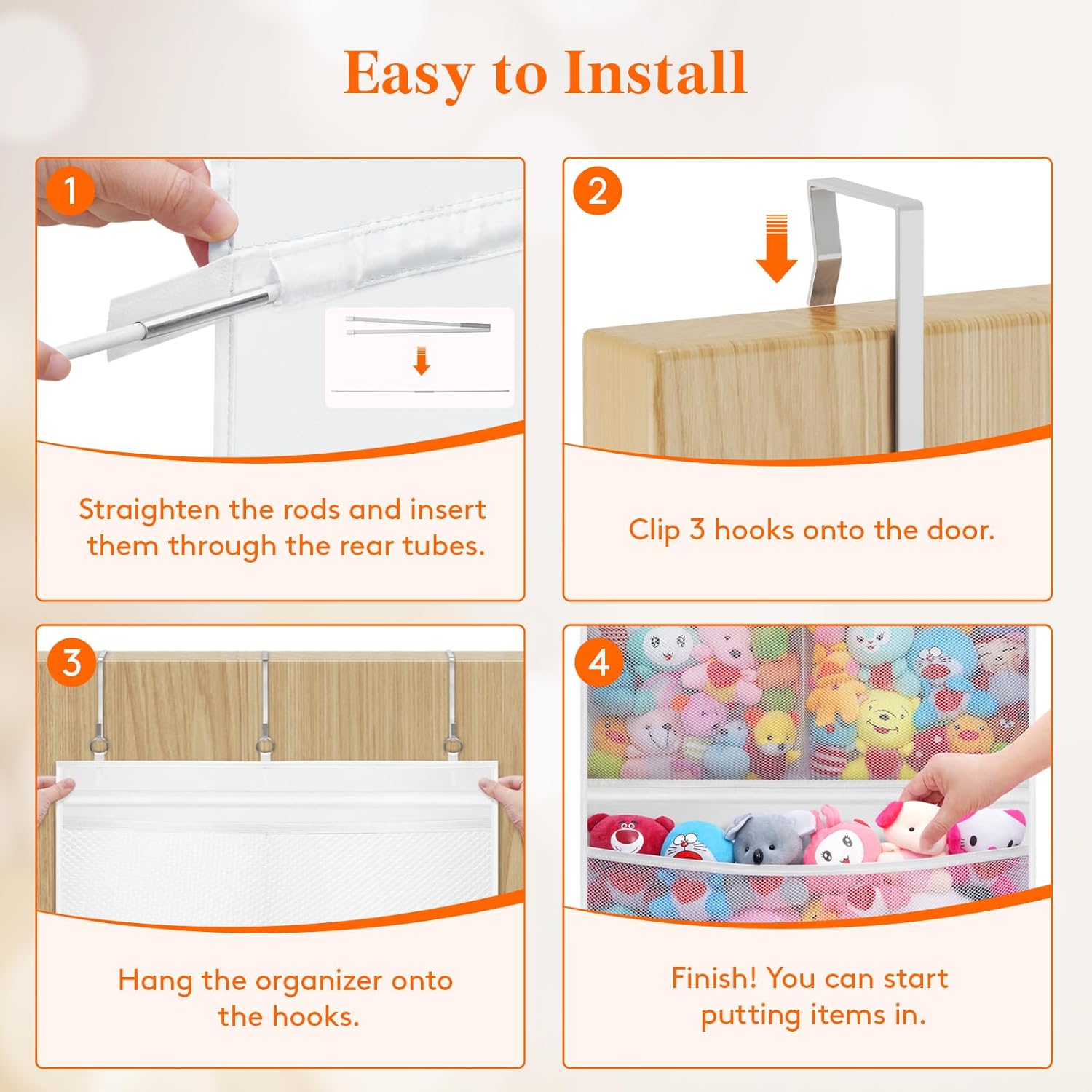 Easy to Install

1

Straighten the rods and insert them through the rear tubes.

2

Clip 3 hooks onto the door.

3

Hang the organizer onto the hooks.

4

Finish! You can start putting items in.