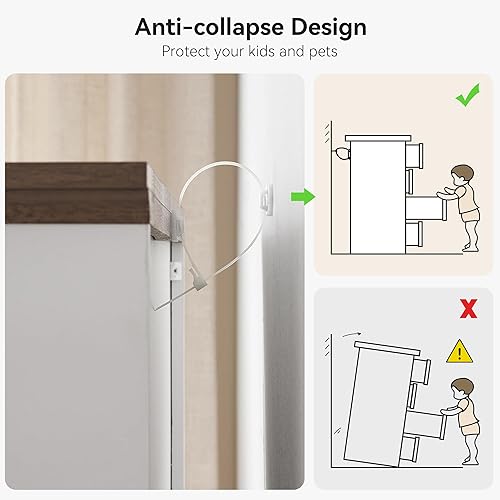 Anti-collapse Design
Protect your kids and pets