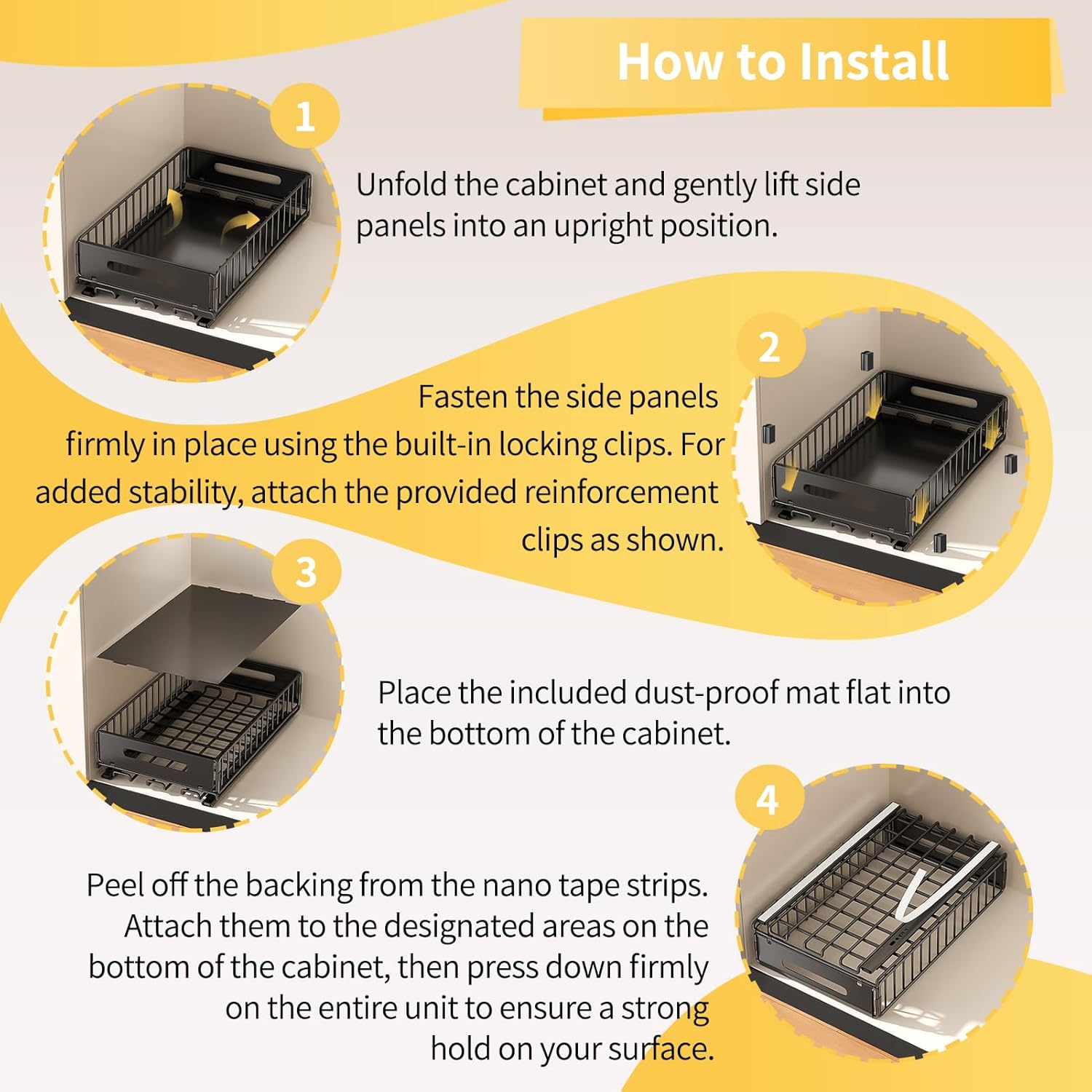 How to Install

1

Unfold the cabinet and gently lift side panels into an upright position.

2

Fasten the side panels firmly in place using the built-in locking clips. For added stability, attach the provided reinforcement clips as shown.

3

Place the included dust-proof mat flat into the bottom of the cabinet.

4

Peel off the backing from the nano tape strips. Attach them to the designated areas on the bottom of the cabinet, then press down firmly on the entire unit to ensure a strong hold on your surface.