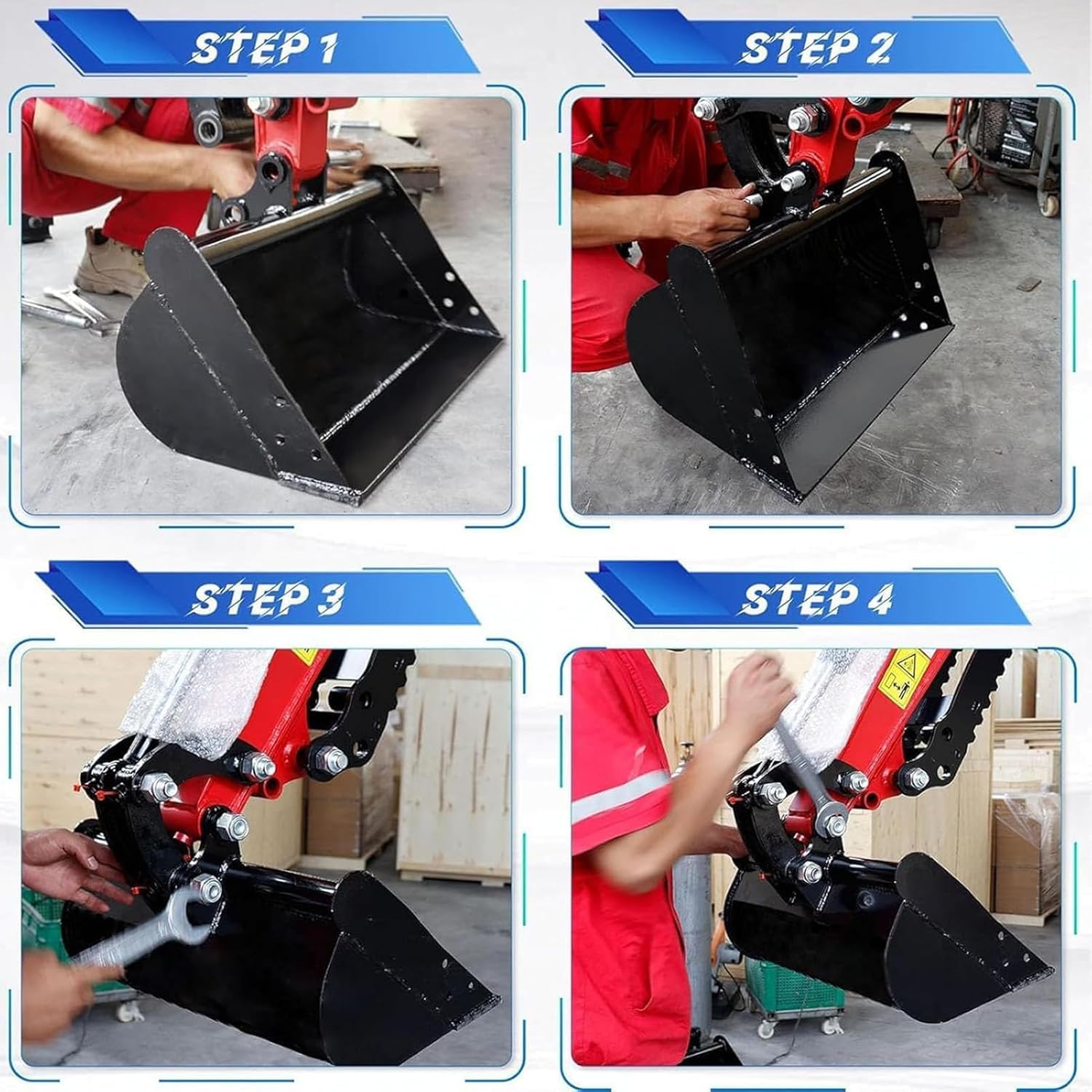 STEP 1

STEP 2

STEP 3

STEP 4