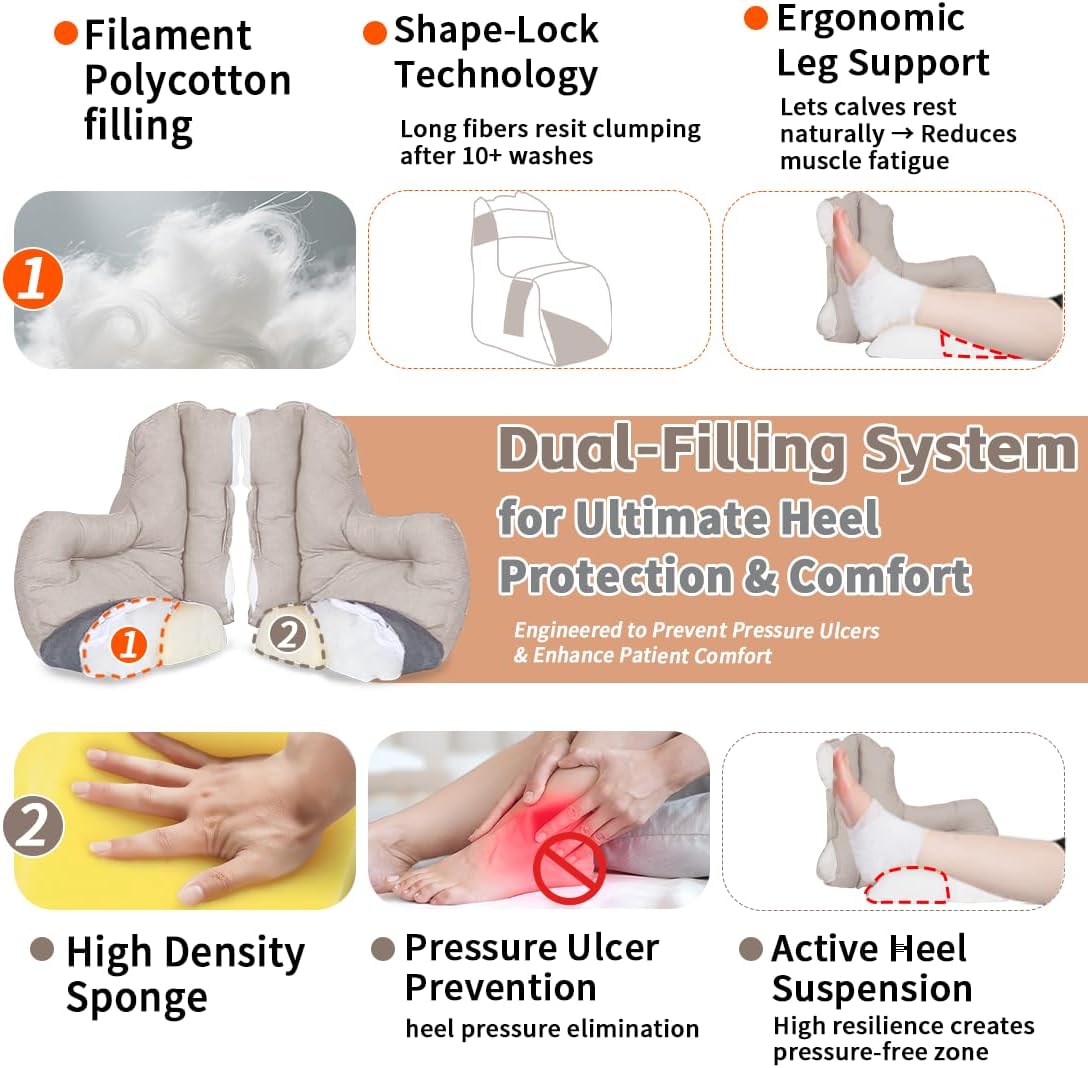 Filament Polycotton filling

Shape-Lock Technology

Long fibers resit clumping after 10+ washes

Ergonomic Leg Support

Lets calves rest naturally → Reduces muscle fatigue

1

Dual-Filling System for Ultimate Heel Protection & Comfort

Engineered to Prevent Pressure Ulcers & Enhance Patient Comfort

1

2

2

High Density Sponge

Pressure Ulcer Prevention

heel pressure elimination

Active Heel Suspension

High resilience creates pressure-free zone