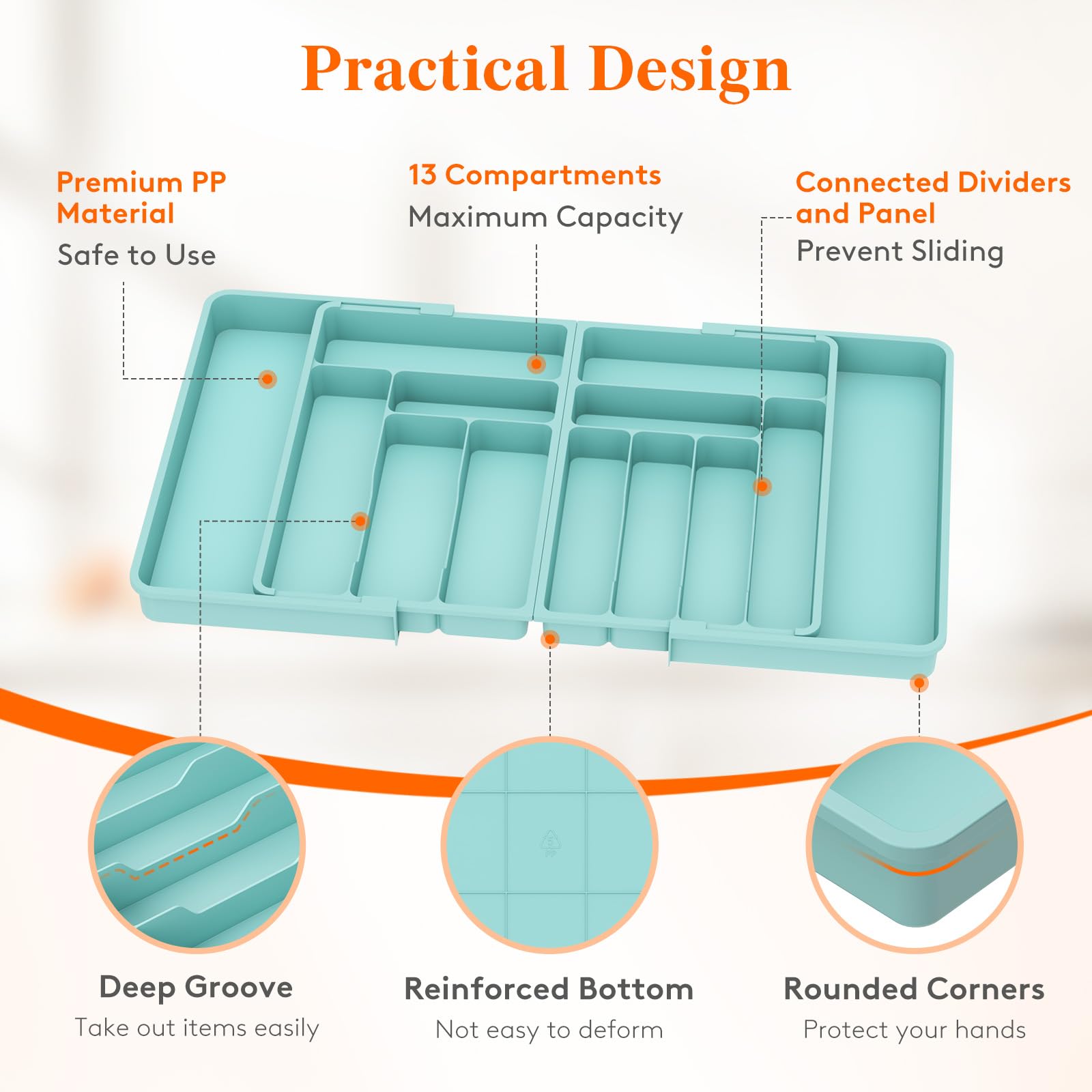 Practical Design

Premium PP Material
Safe to Use

13 Compartments
Maximum Capacity

Connected Dividers and Panel
Prevent Sliding

5
PP

Deep Groove
Take out items easily

Reinforced Bottom
Not easy to deform

Rounded Corners
Protect your hands