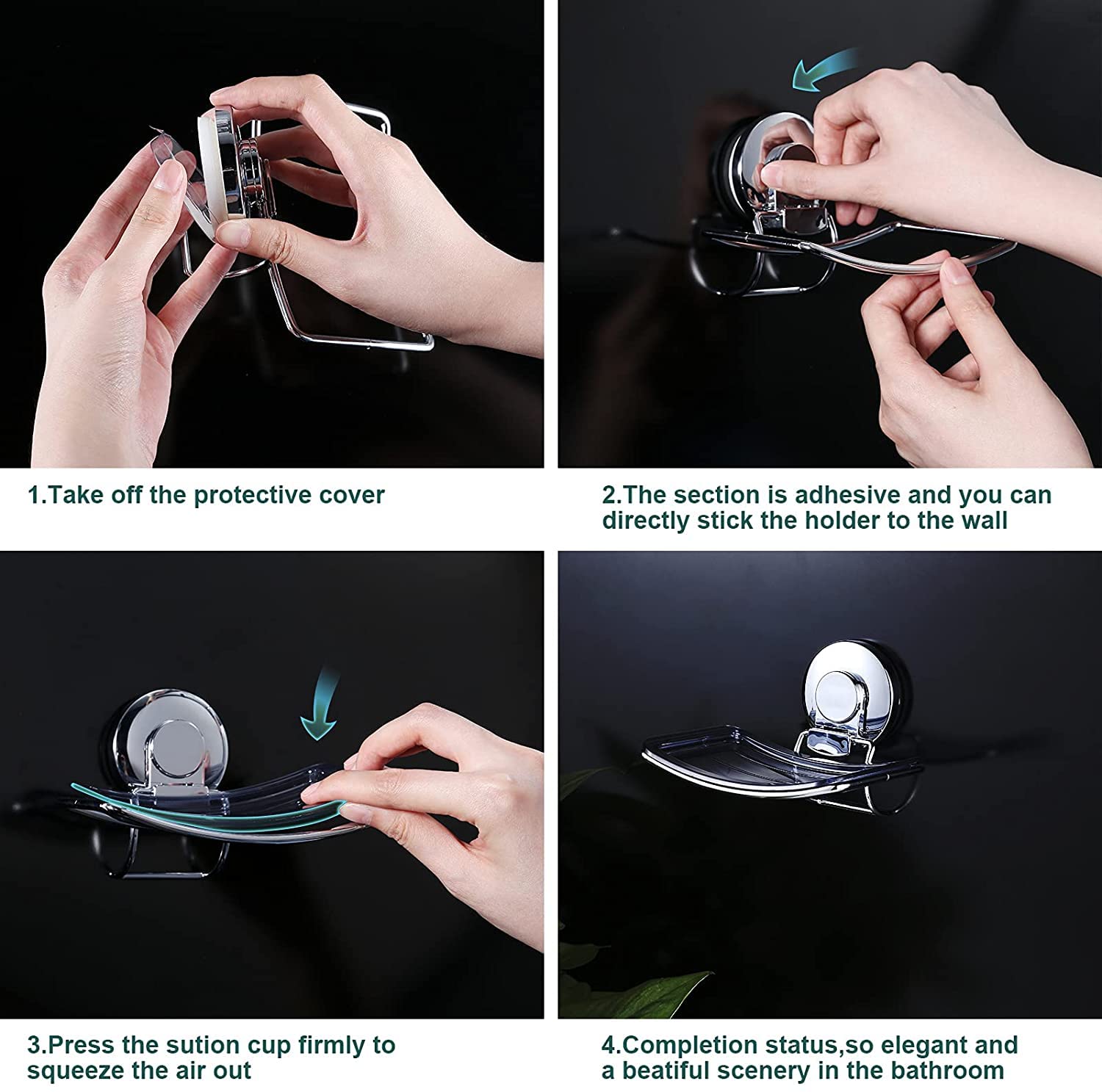 1.Take off the protective cover

2.The section is adhesive and you can directly stick the holder to the wall

3.Press the sution cup firmly to squeeze the air out

4.Completion status,so elegant and a beatiful scenery in the bathroom