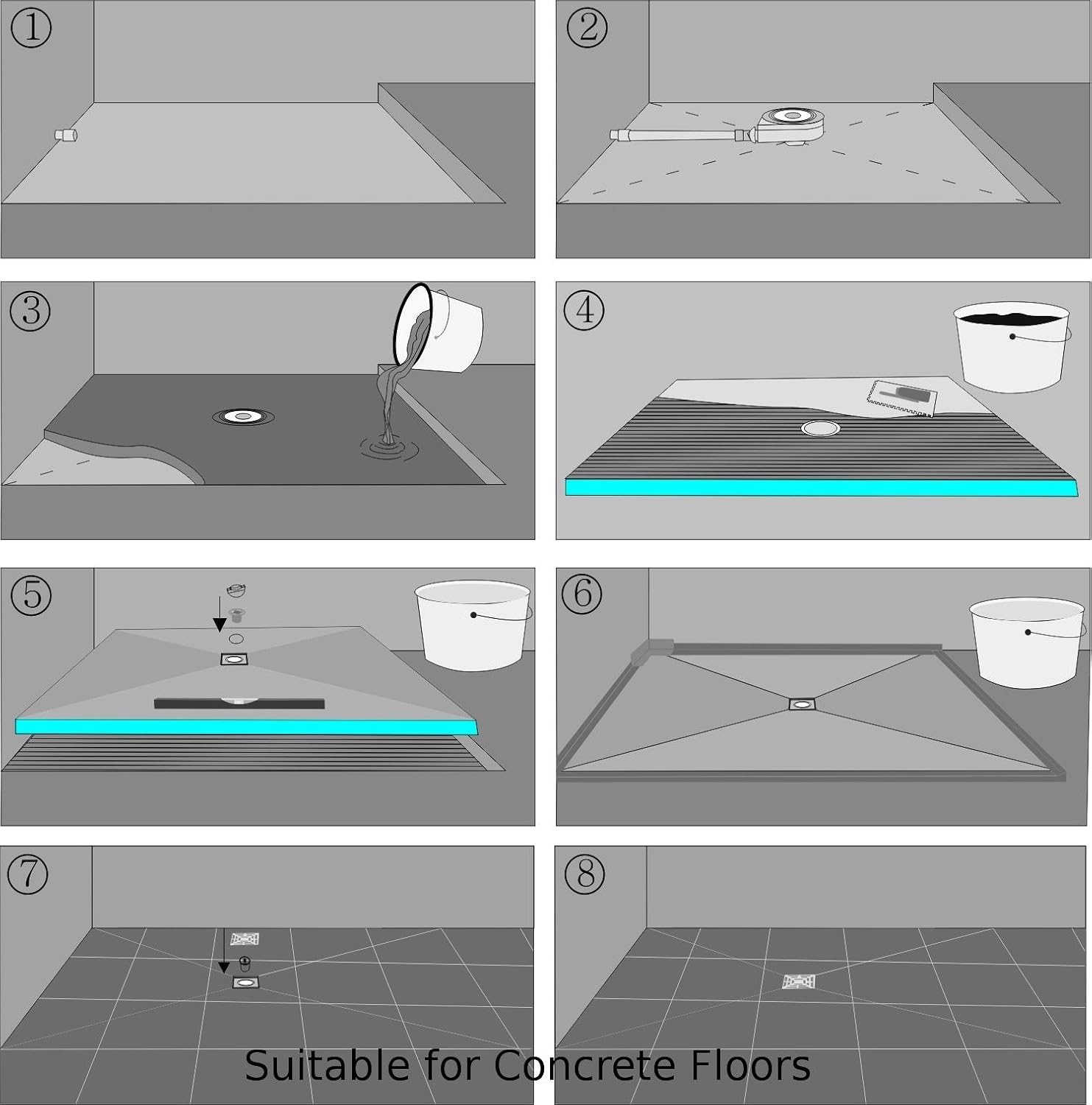 ①

②

③

④

⑤

⑥

⑦

⑧

Suitable for Concrete Floors