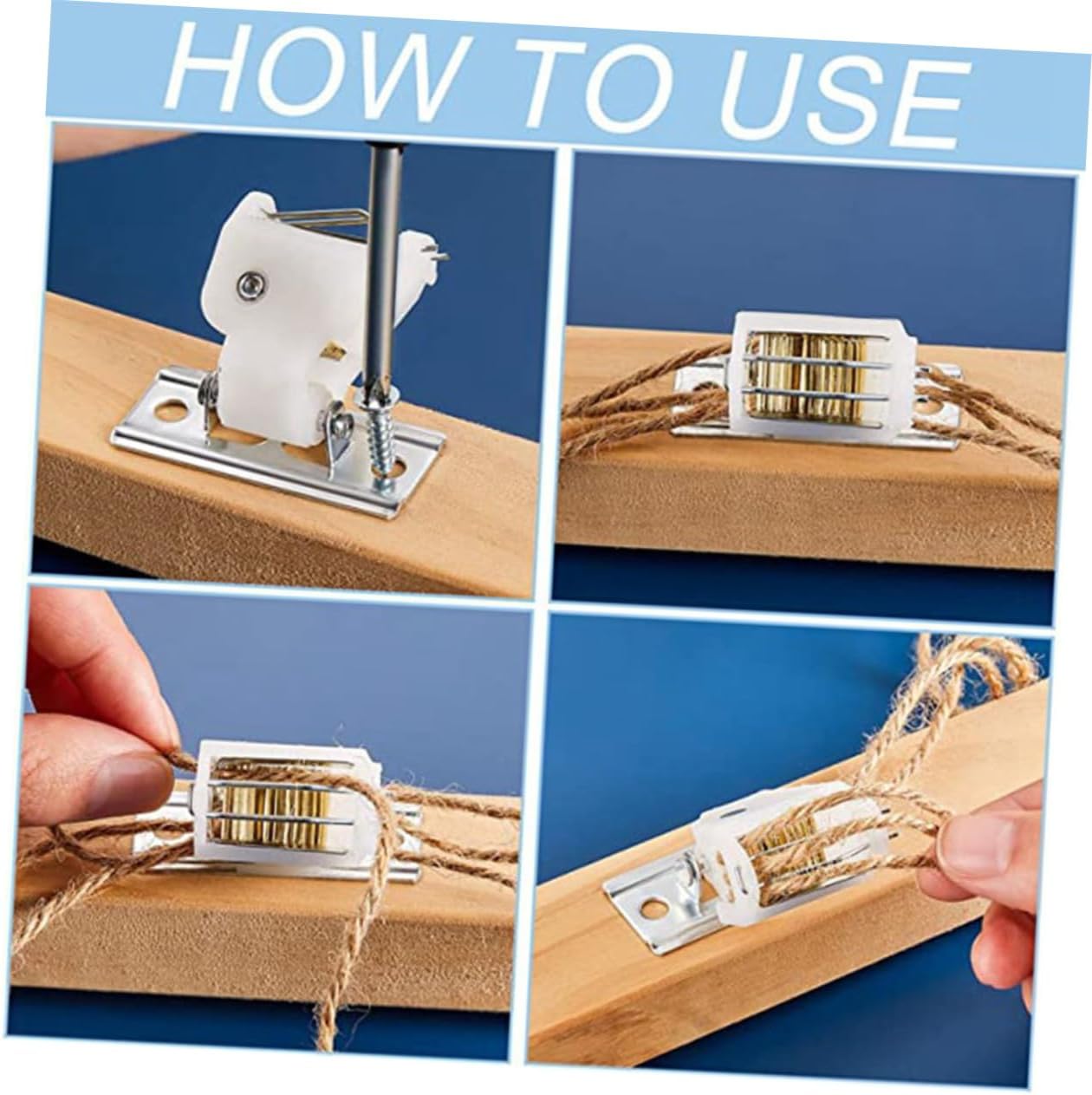 HOW TO USE