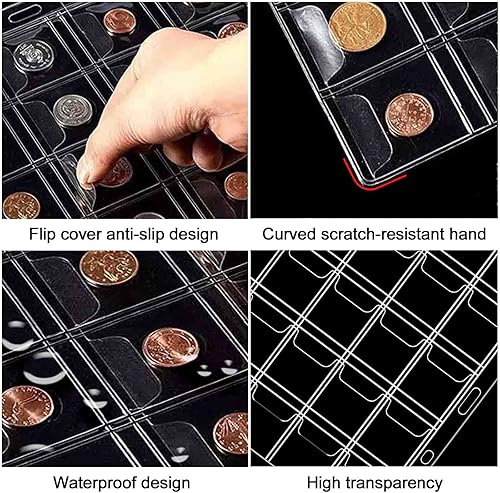 Flip cover anti-slip design

Curved scratch-resistant hand

Waterproof design

High transparency