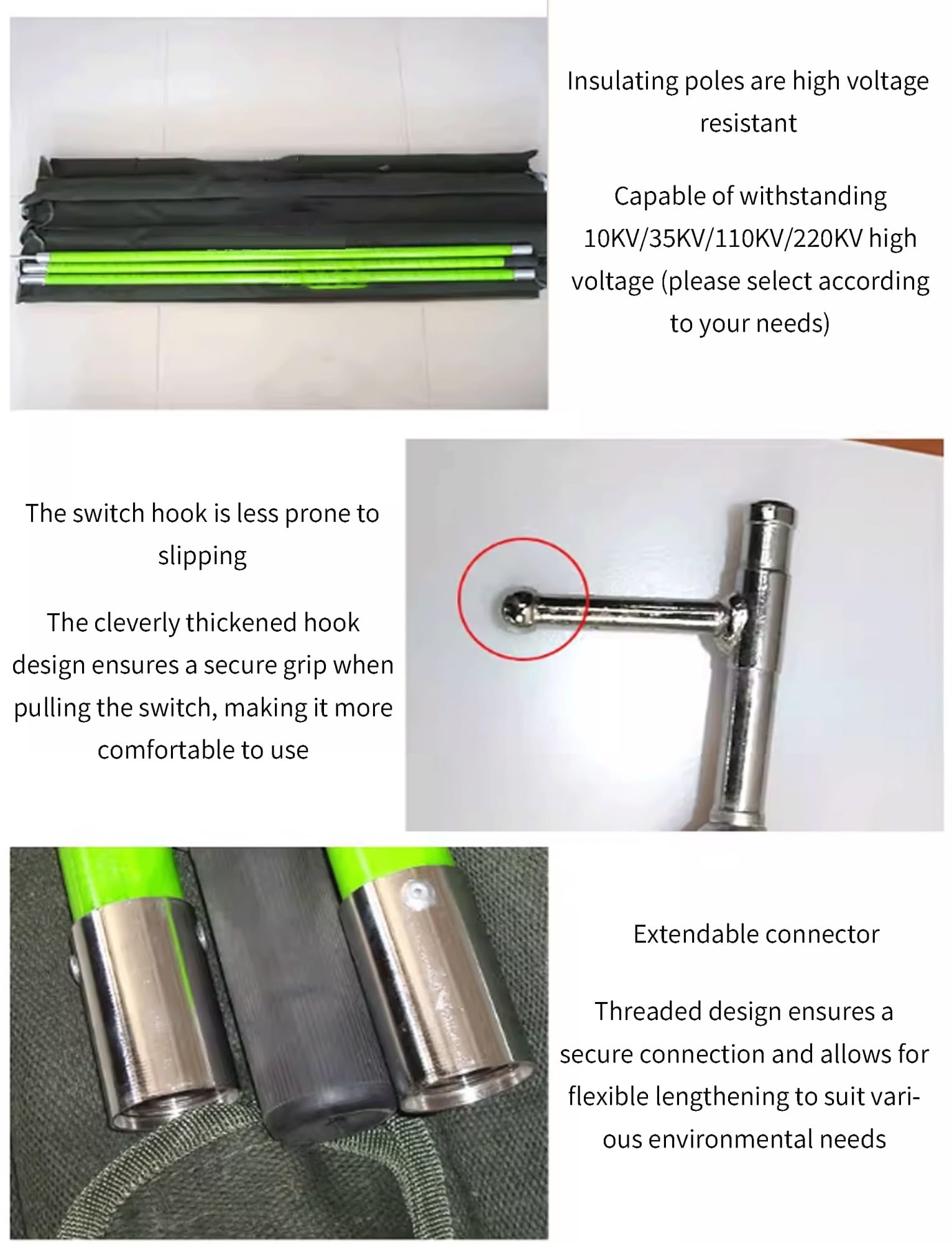 Insulating poles are high voltage resistant

Capable of withstanding 10KV/35KV/110KV/220KV high voltage (please select according to your needs)

The switch hook is less prone to slipping

The cleverly thickened hook design ensures a secure grip when pulling the switch, making it more comfortable to use

Extendable connector

Threaded design ensures a secure connection and allows for flexible lengthening to suit various environmental needs