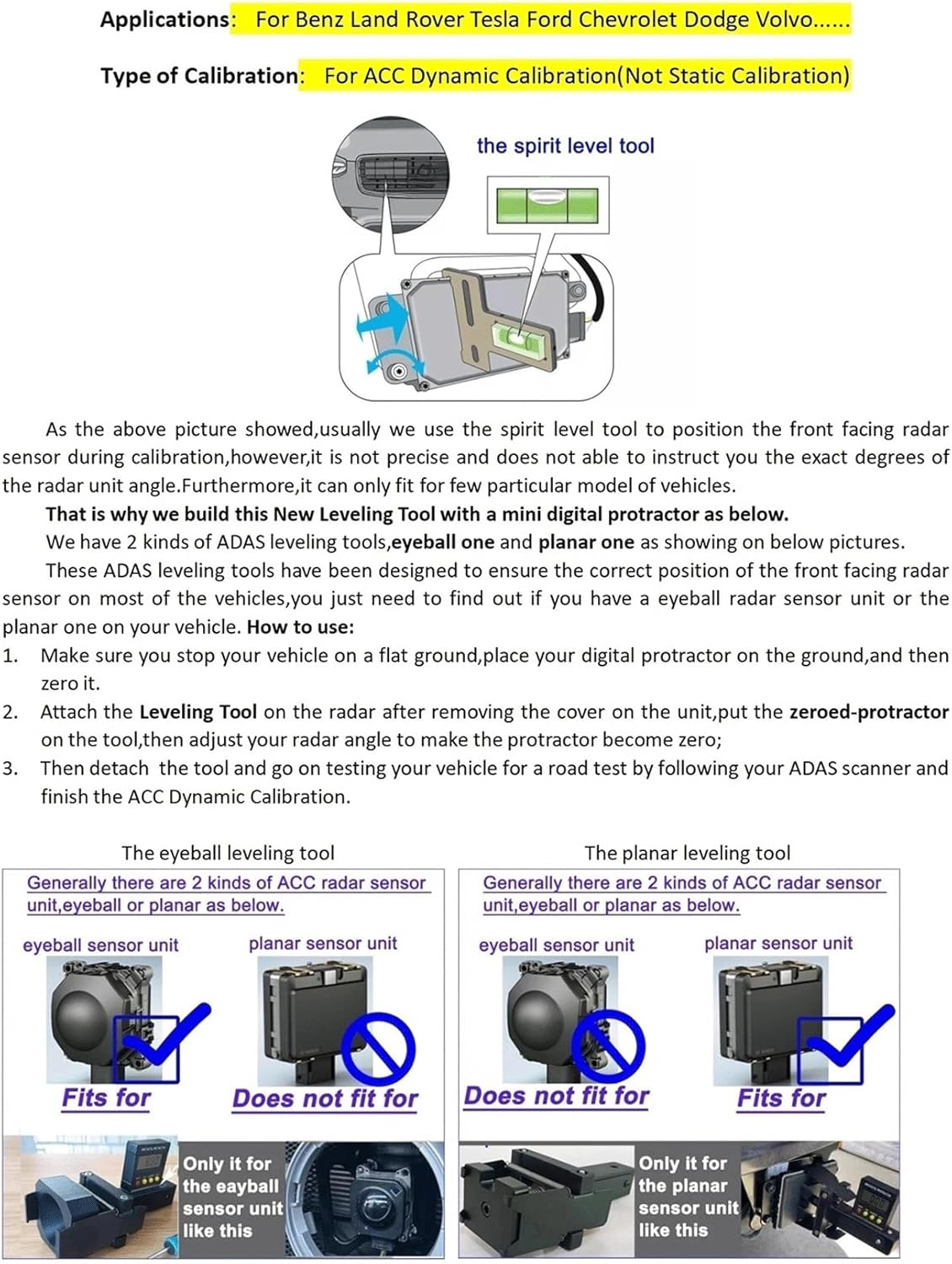 Applications: For Benz Land Rover Tesla Ford Chevrolet Dodge Volvo......

Type of Calibration: For ACC Dynamic Calibration(Not Static Calibration)

the spirit level tool

As the above picture showed,usually we use the spirit level tool to position the front facing radar sensor during calibration,however,it is not precise and does not able to instruct you the exact degrees of the radar unit angle.Furthermore,it can only fit for few particular model of vehicles.

That is why we build this New Leveling Tool with a mini digital protractor as below.

We have 2 kinds of ADAS leveling tools,eyeball one and planar one as showing on below pictures.

These ADAS leveling tools have been designed to ensure the correct position of the front facing radar sensor on most of the vehicles,you just need to find out if you have a eyeball radar sensor unit or the planar one on your vehicle. How to use:

1. Make sure you stop your vehicle on a flat ground,place your digital protractor on the ground,and then zero it.
2. Attach the Leveling Tool on the radar after removing the cover on the unit,put the zeroed-protractor on the tool,then adjust your radar angle to make the protractor become zero;
3. Then detach the tool and go on testing your vehicle for a road test by following your ADAS scanner and finish the ACC Dynamic Calibration.

The eyeball leveling tool

Generally there are 2 kinds of ACC radar sensor unit,eyeball or planar as below.

eyeball sensor unit

planar sensor unit

Fits for

Does not fit for

Only it for the eayball sensor unit like this

The planar leveling tool

Generally there are 2 kinds of ACC radar sensor unit,eyeball or planar as below.

eyeball sensor unit

planar sensor unit

Does not fit for

Fits for

Only it for the planar sensor unit like this