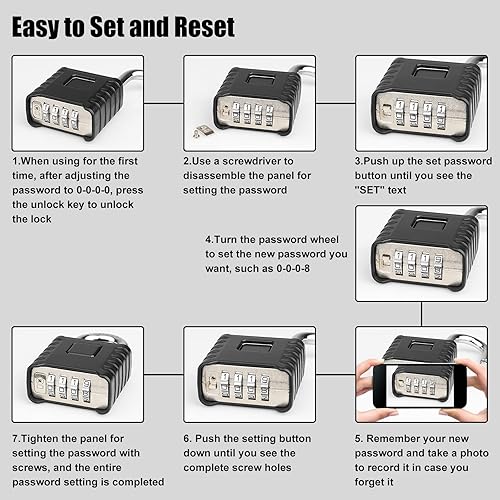 Easy to Set and Reset

1.When using for the first time, after adjusting the password to 0-0-0-0, press the unlock key to unlock the lock

2.Use a screwdriver to disassemble the panel for setting the password

3.Push up the set password button until you see the "SET" text

4.Turn the password wheel to set the new password you want, such as 0-0-0-8

5. Remember your new password and take a photo to record it in case you forget it

6. Push the setting button down until you see the complete screw holes

7.Tighten the panel for setting the password with screws, and the entire password setting is completed