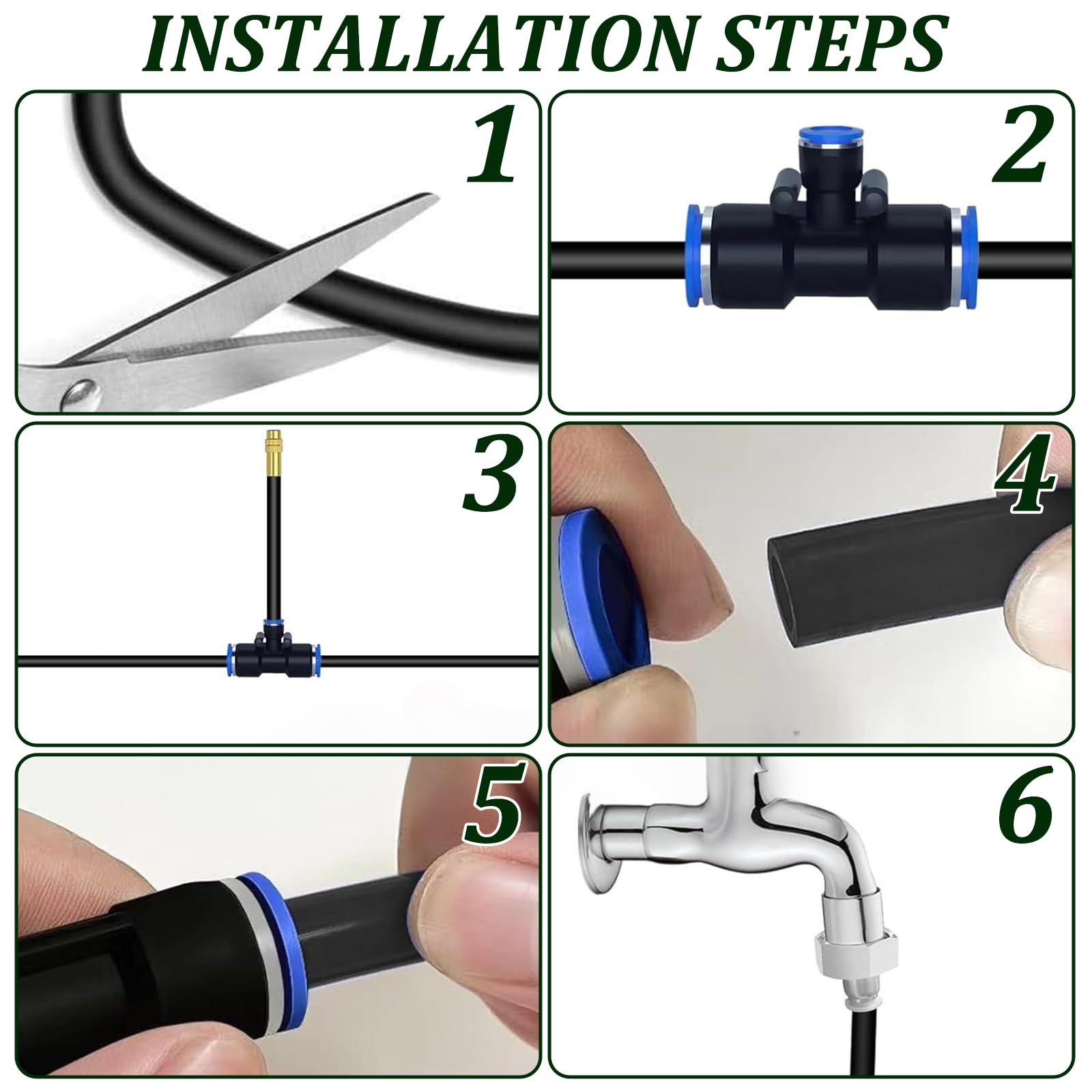 INSTALLATION STEPS

1

2

3

4

5

6