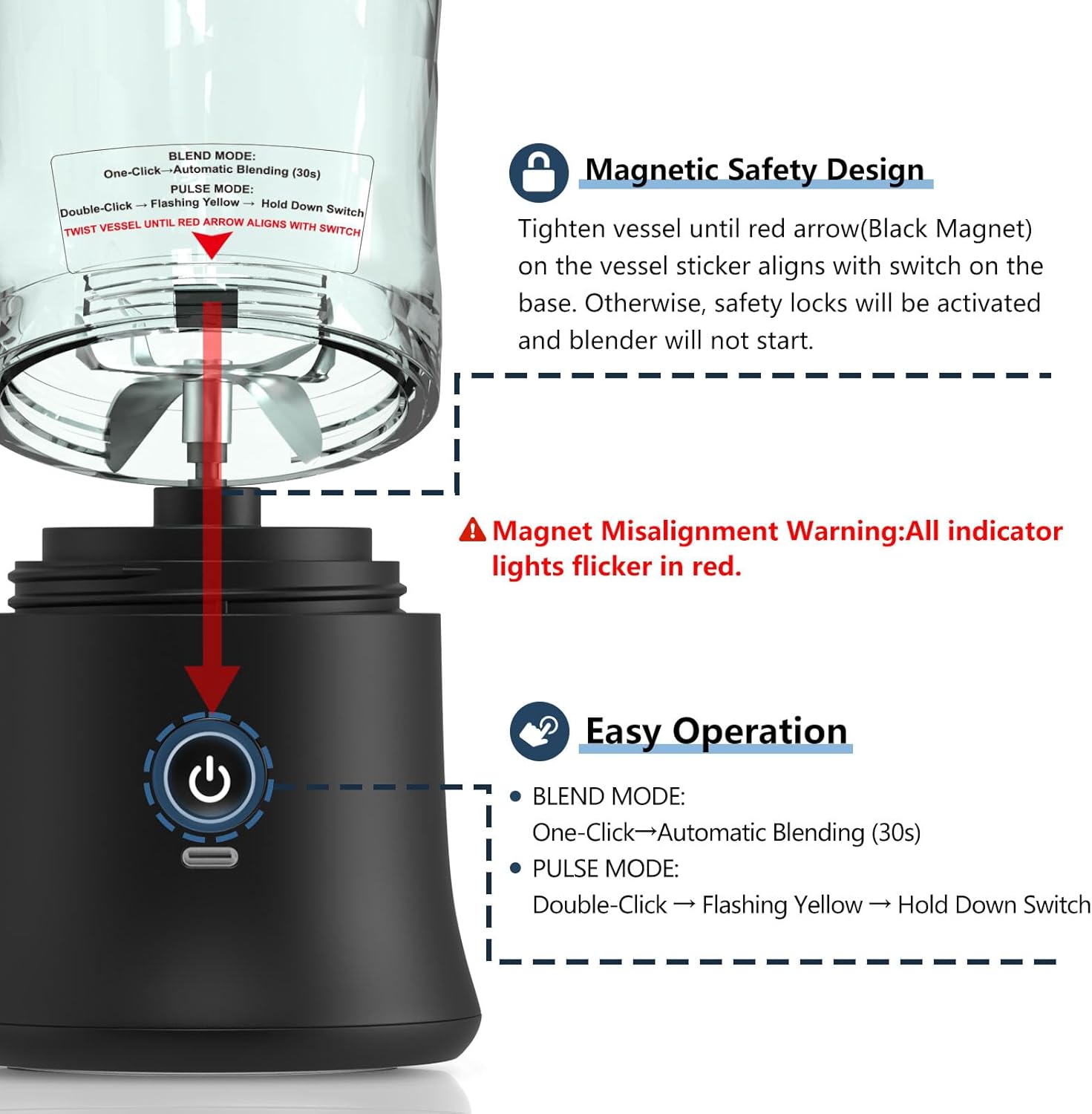 BLEND MODE:
One-Click→Automatic Blending (30s)
PULSE MODE:
Double-Click → Flashing Yellow → Hold Down Switch
TWIST VESSEL UNTIL RED ARROW ALIGNS WITH SWITCH

Magnetic Safety Design

Tighten vessel until red arrow(Black Magnet) on the vessel sticker aligns with switch on the base. Otherwise, safety locks will be activated and blender will not start.

Magnet Misalignment Warning:All indicator lights flicker in red.

Easy Operation

• BLEND MODE:
One-Click→Automatic Blending (30s)
• PULSE MODE:
Double-Click → Flashing Yellow → Hold Down Switch