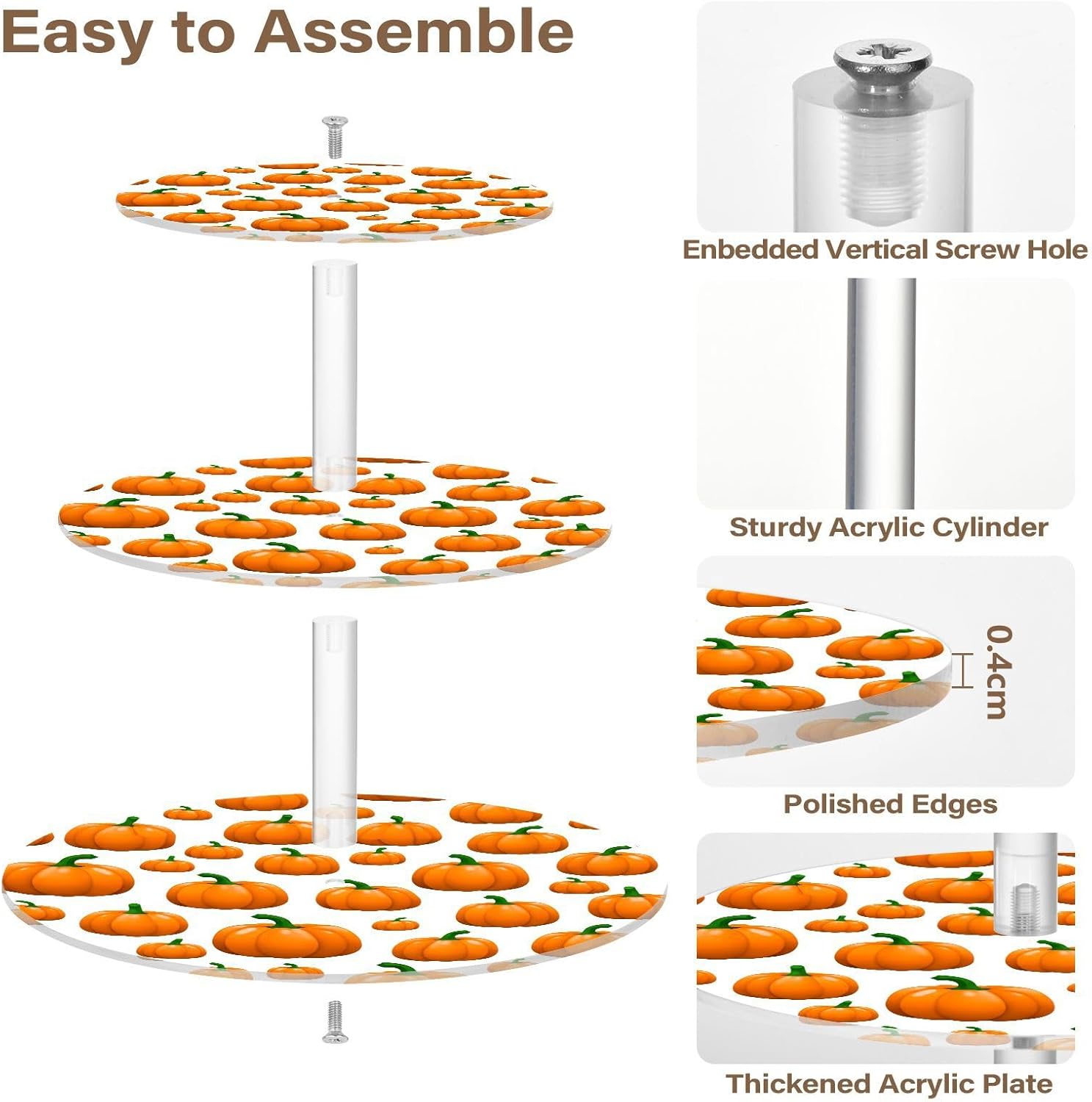 Easy to Assemble

Enbedded Vertical Screw Hole

Sturdy Acrylic Cylinder

0.4cm

Polished Edges

Thickened Acrylic Plate