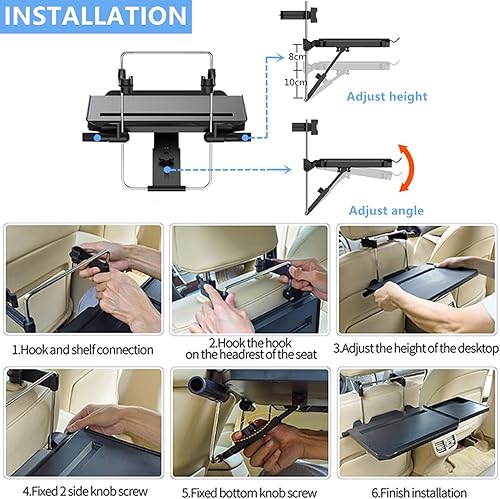 INSTALLATION

8cm

10cm

Adjust height

Adjust angle

1.Hook and shelf connection

2.Hook the hook on the headrest of the seat

3.Adjust the height of the desktop

4.Fixed 2 side knob screw

5.Fixed bottom knob screw

6.Finish installation