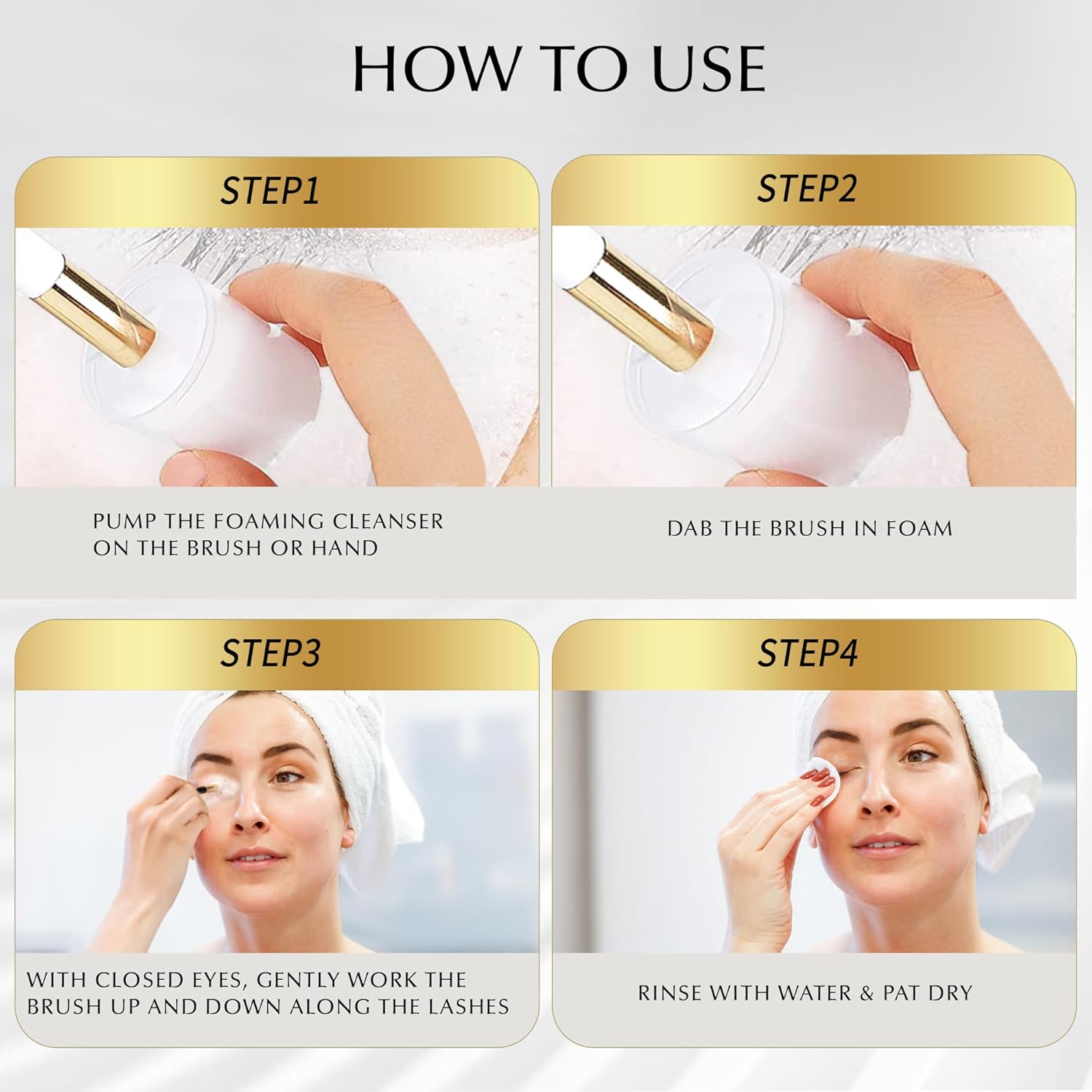 HOW TO USE

STEP1

PUMP THE FOAMING CLEANSER ON THE BRUSH OR HAND

STEP2

DAB THE BRUSH IN FOAM

STEP3

WITH CLOSED EYES, GENTLY WORK THE BRUSH UP AND DOWN ALONG THE LASHES

STEP4

RINSE WITH WATER & PAT DRY