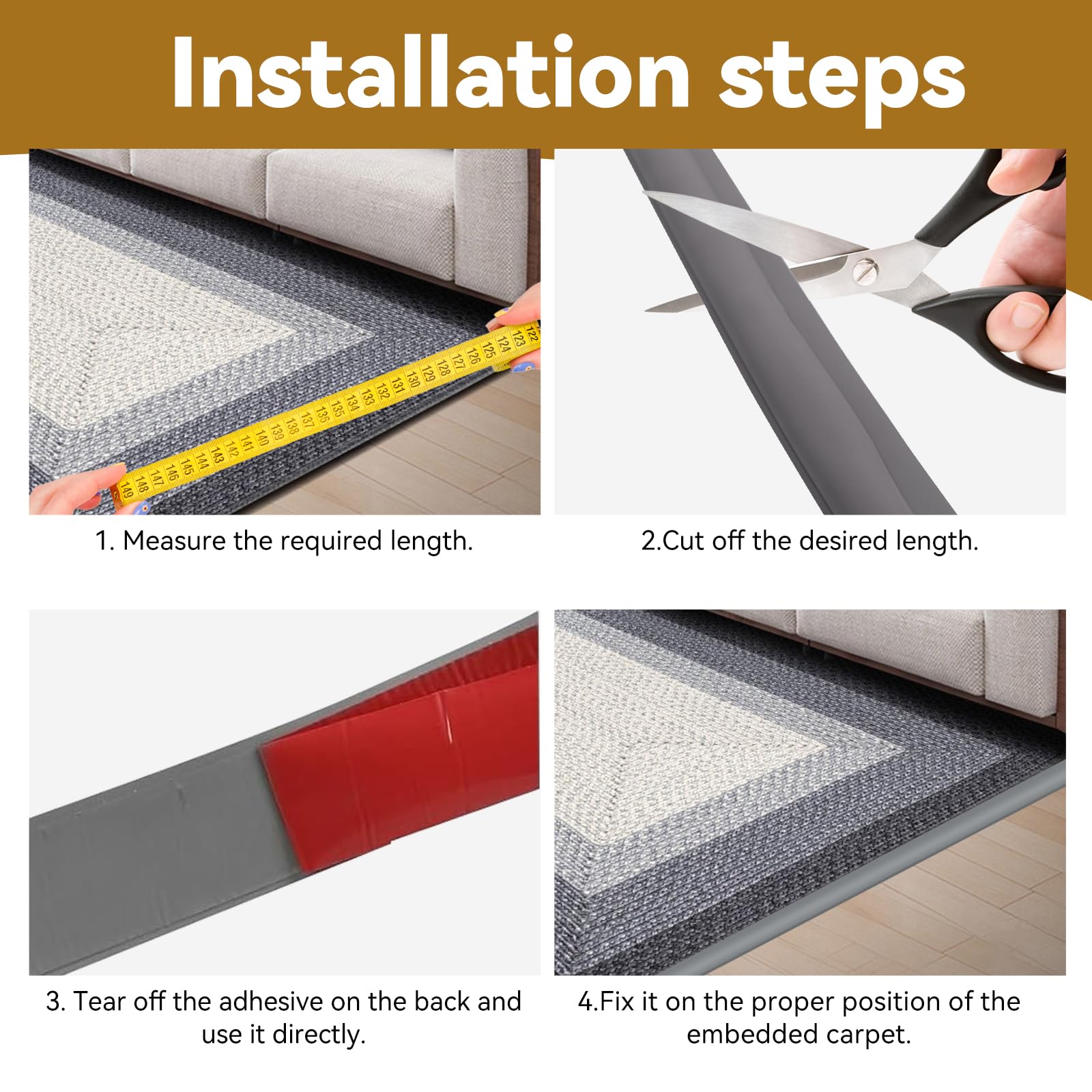 Installation steps

122 123 124 125 126 127 128 129 130 131 132 133 134 135 136 137 138 139 140 141 142 143 144 145 146 147 148 149

1. Measure the required length.

2.Cut off the desired length.

3. Tear off the adhesive on the back and use it directly.

4.Fix it on the proper position of the embedded carpet.