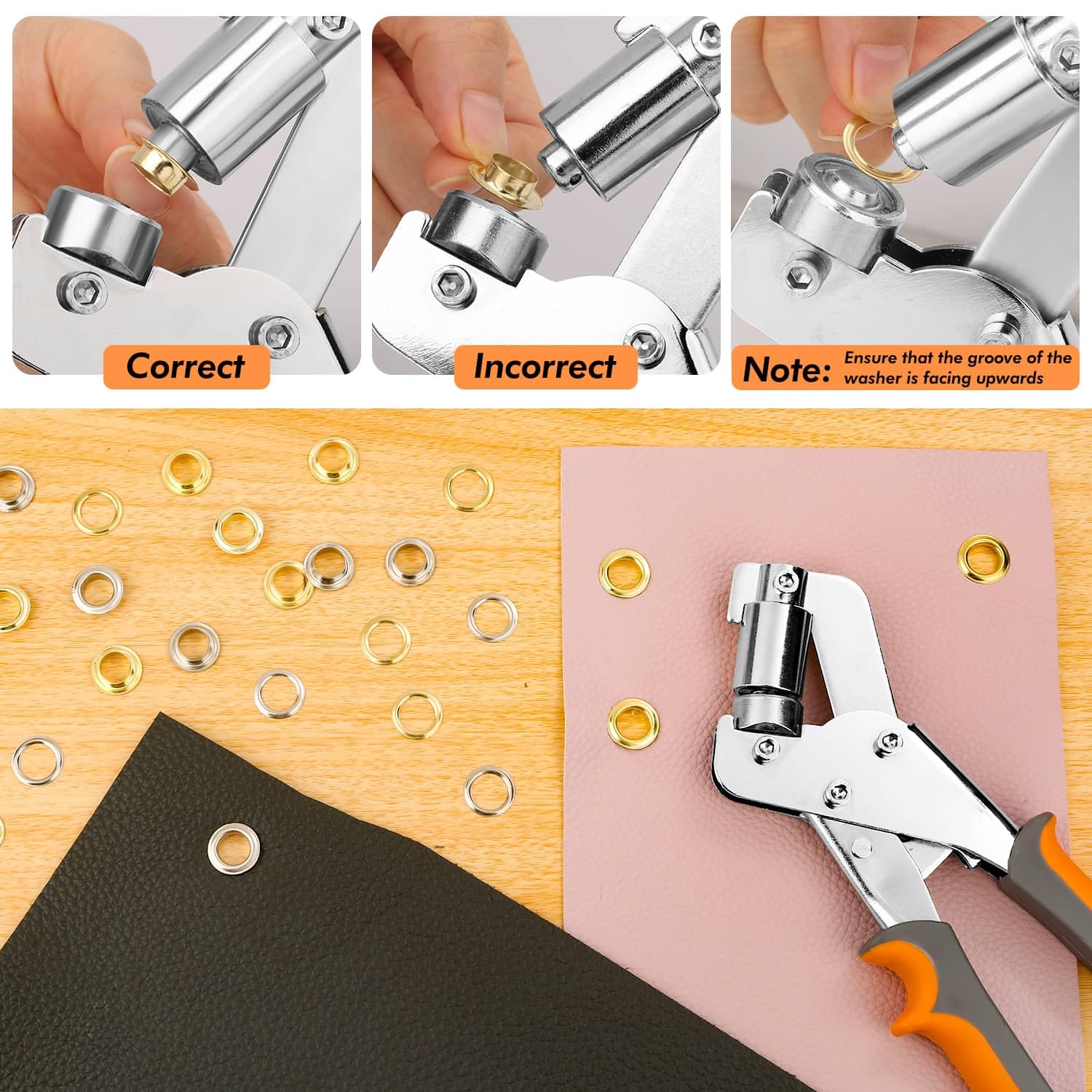 Correct

Incorrect

Note: Ensure that the groove of the washer is facing upwards