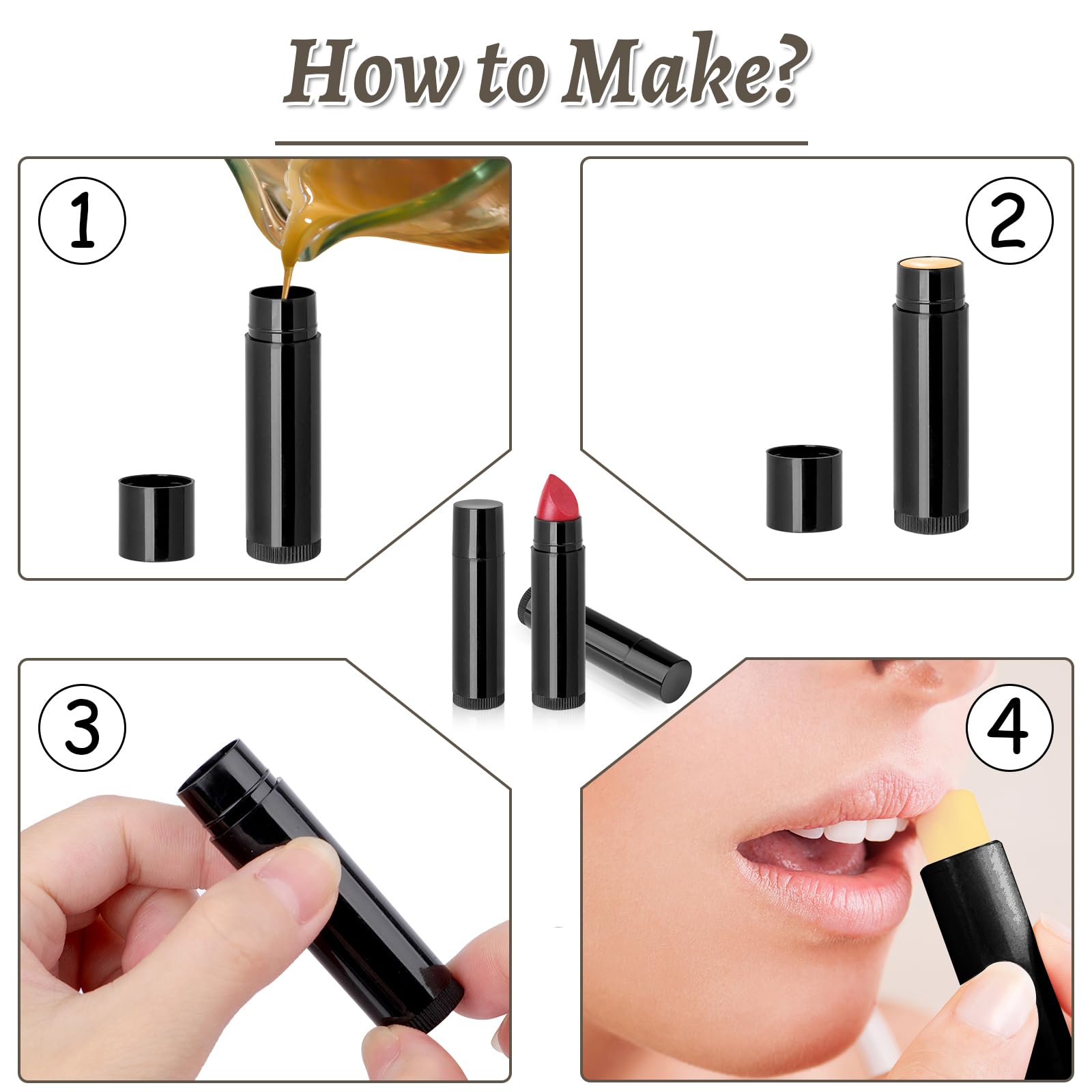 How to Make?

1

2

3

4