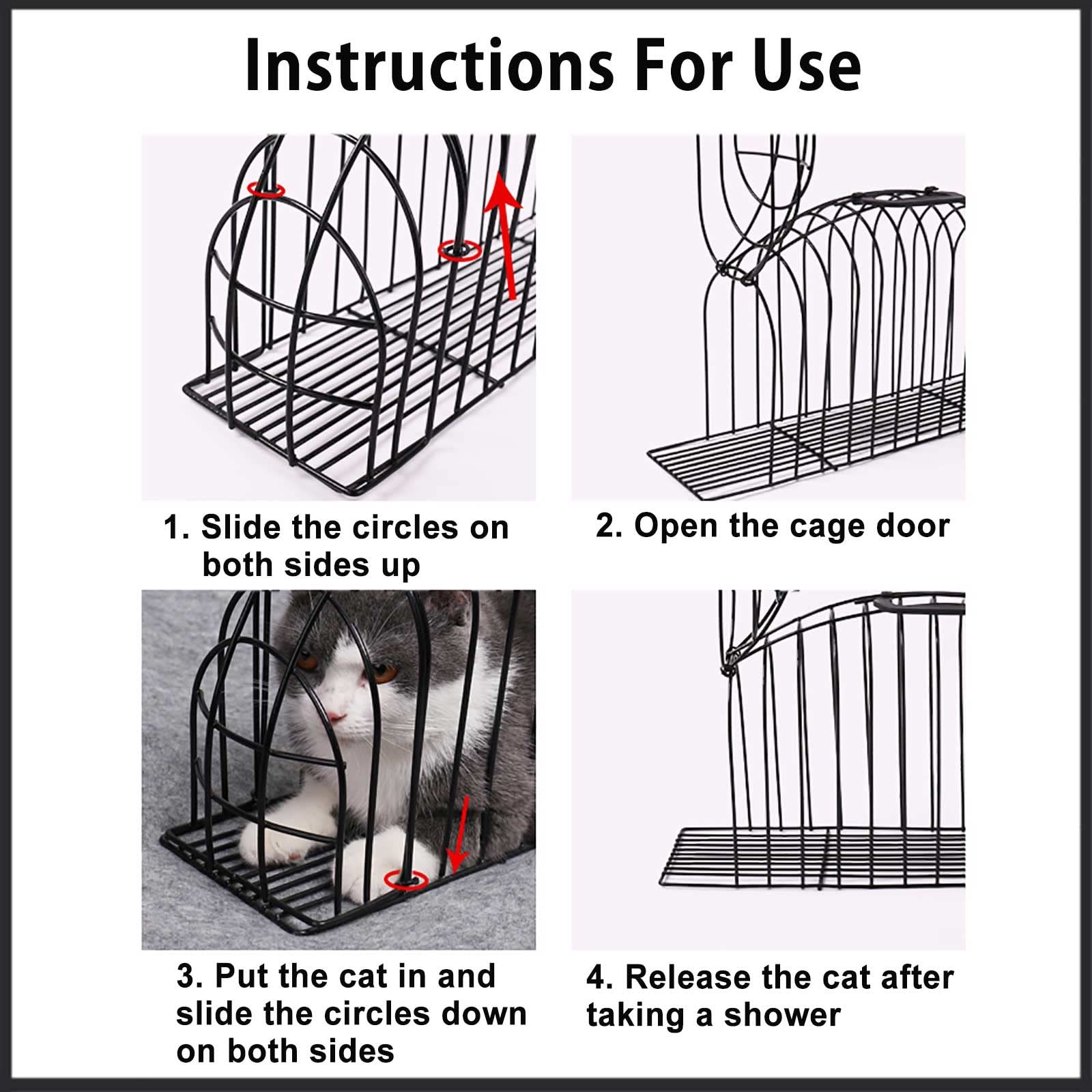 Instructions For Use

1. Slide the circles on both sides up

2. Open the cage door

3. Put the cat in and slide the circles down on both sides

4. Release the cat after taking a shower